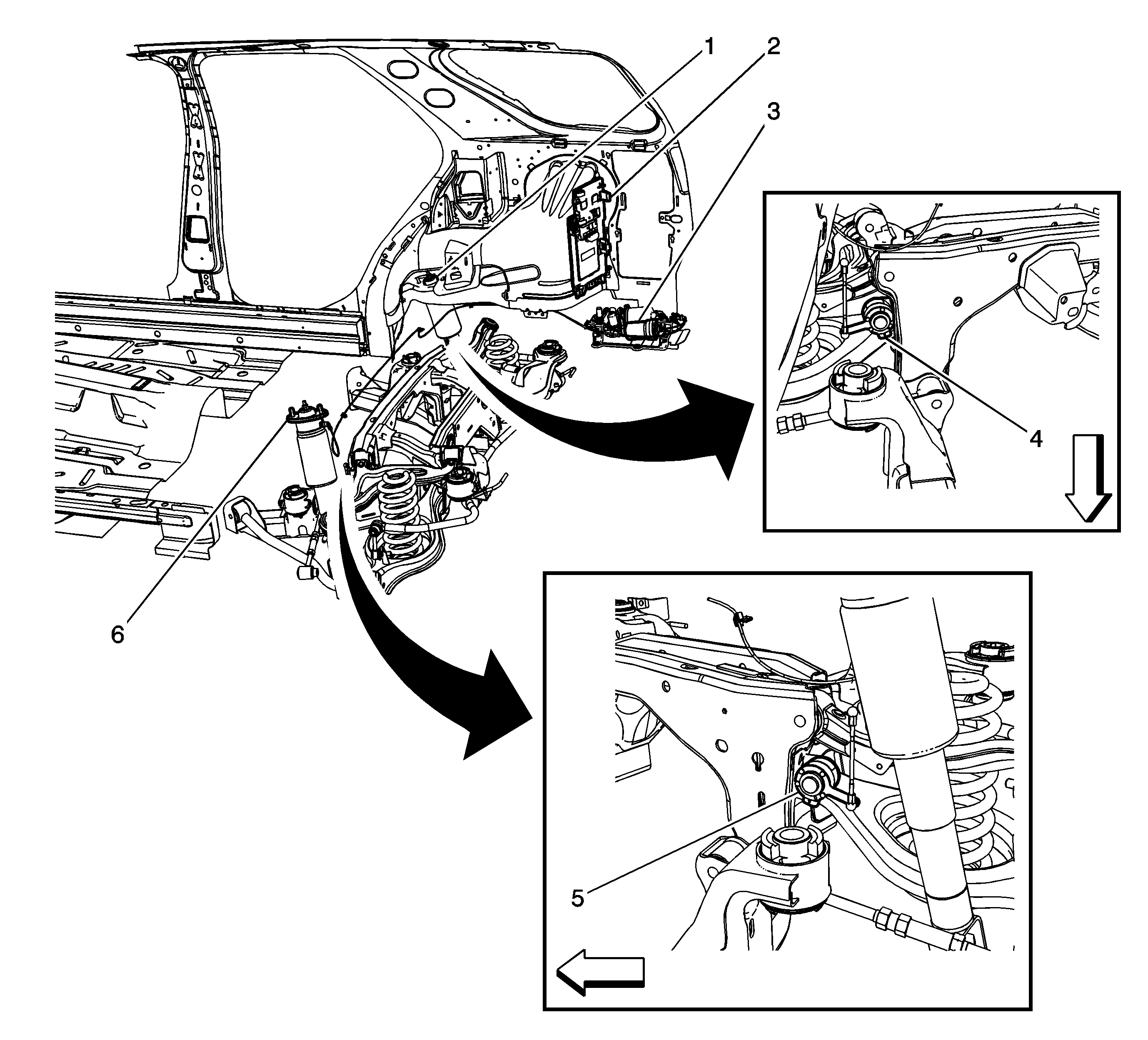 1
2
3
4
6
5