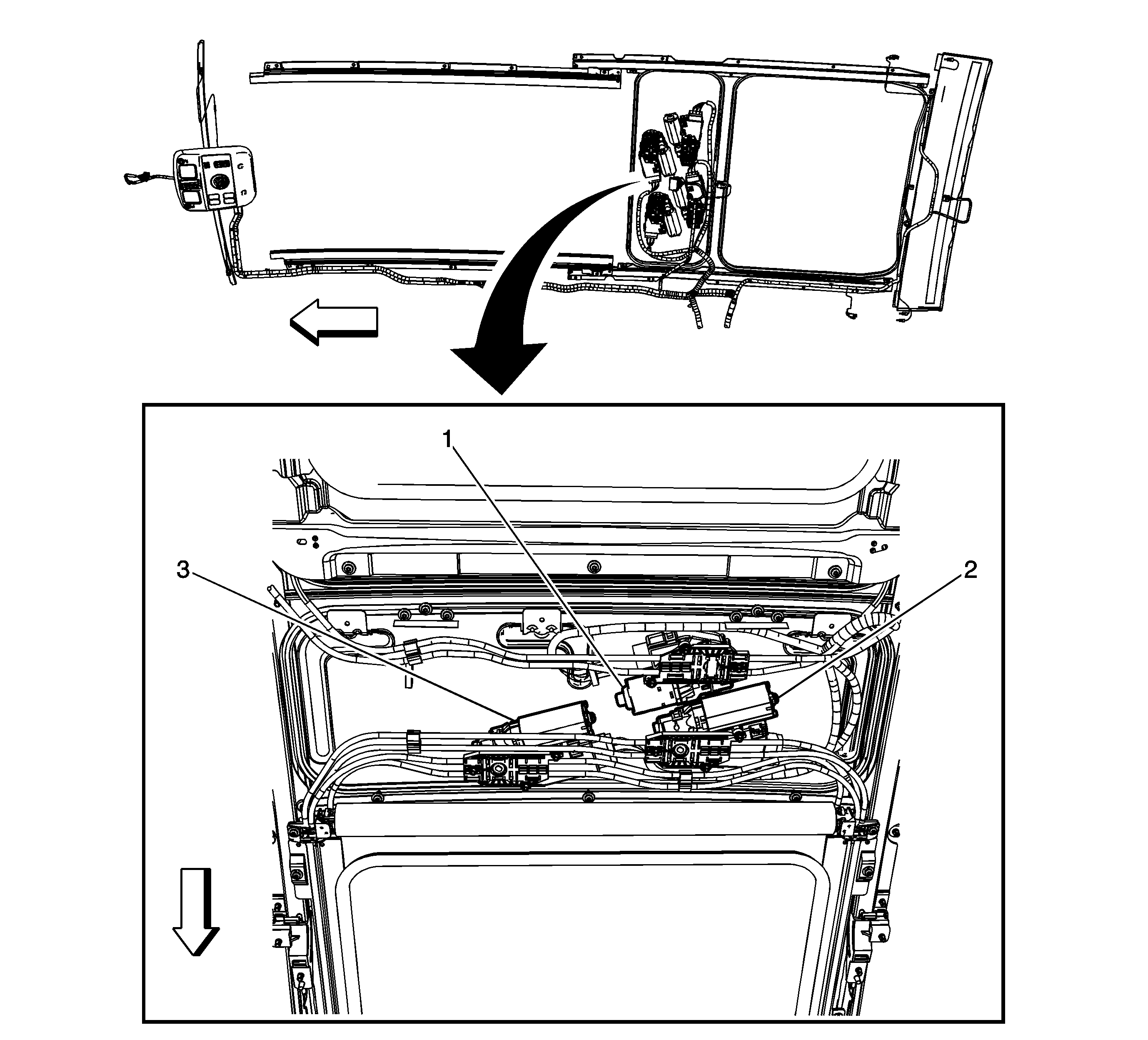 1
3
2