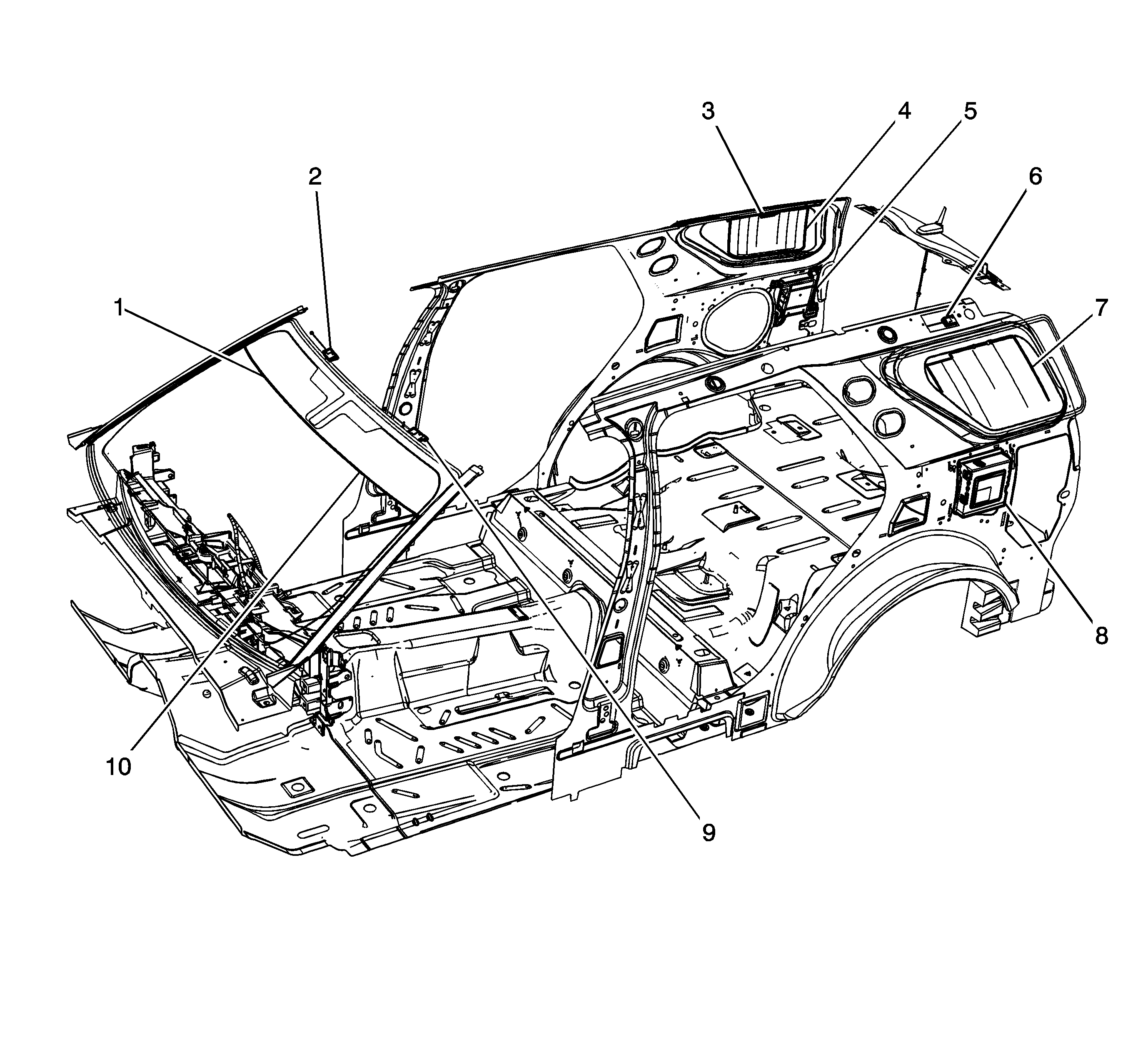 3
4
5
2
6
1
7
8
10
9