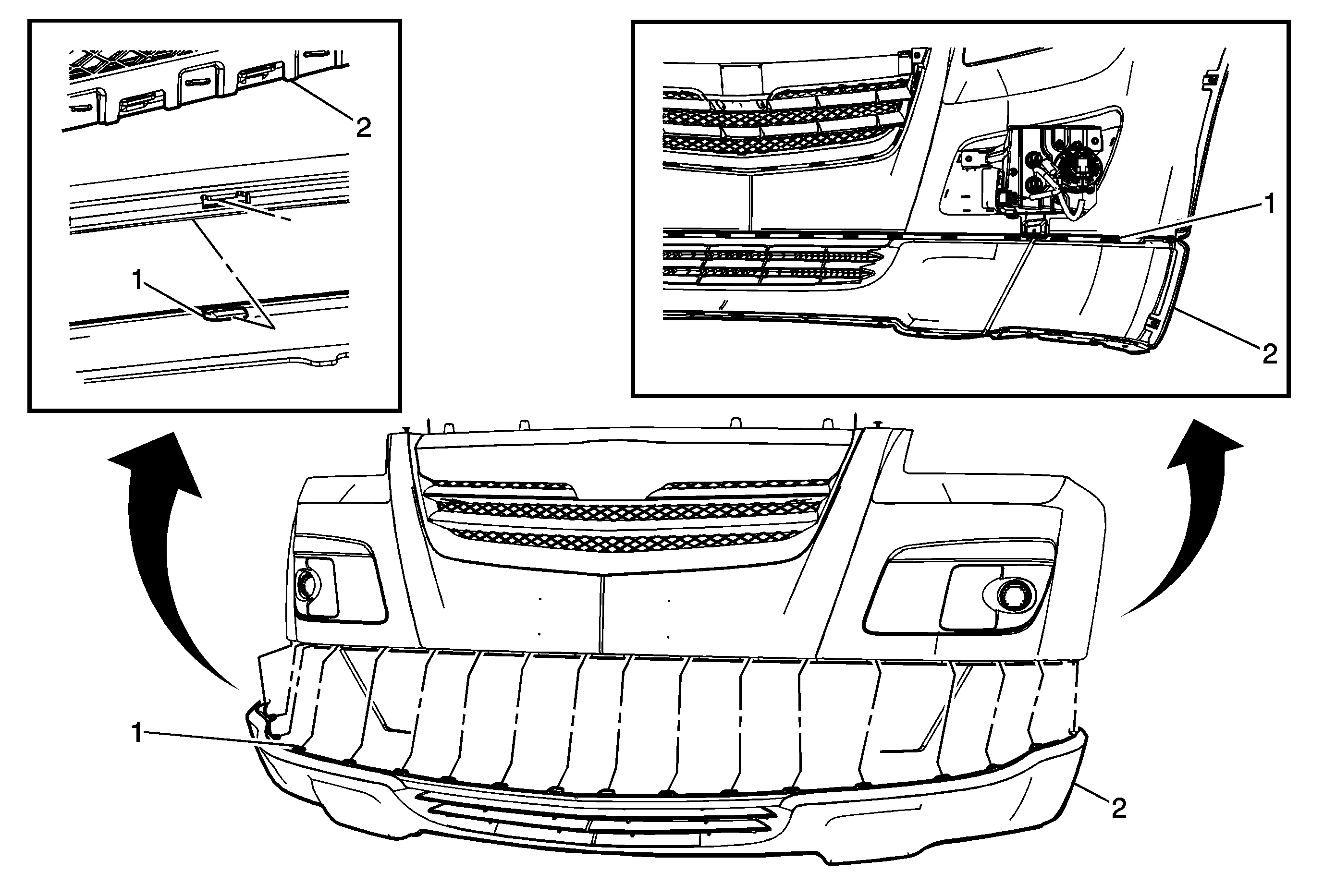 2
1
1
2
1
2