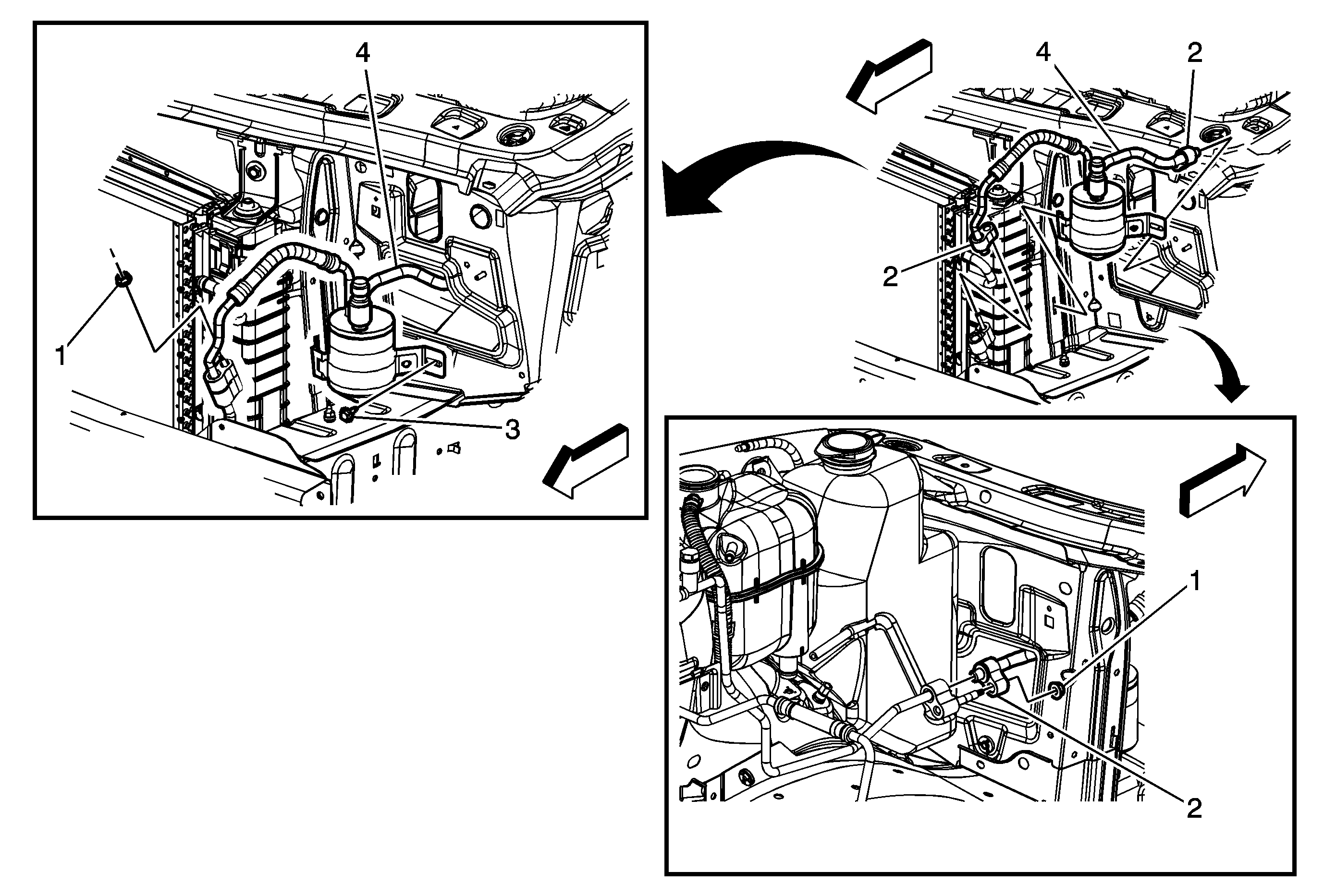 4
1
3
4
2
2
1
2