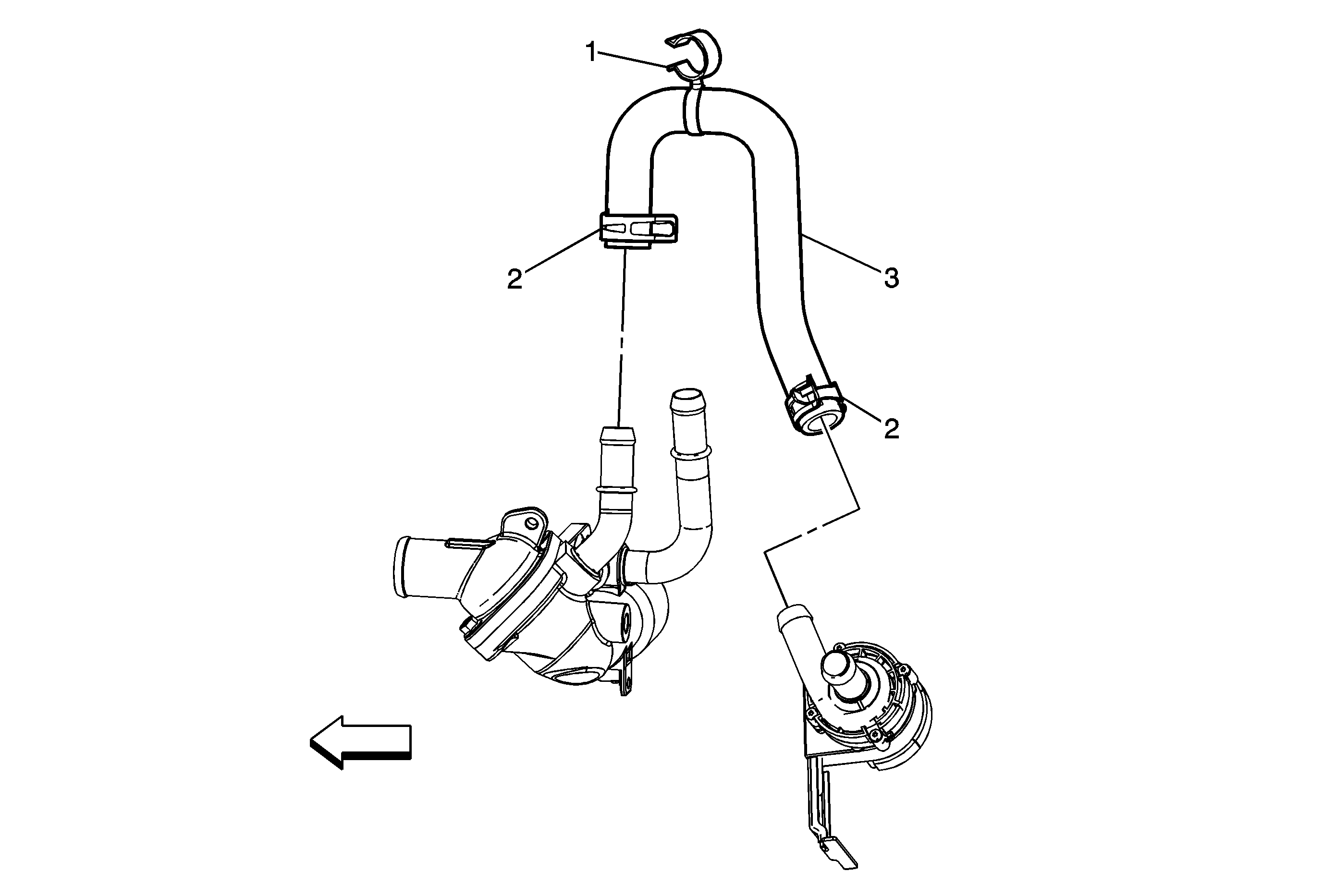 1
2
3
2