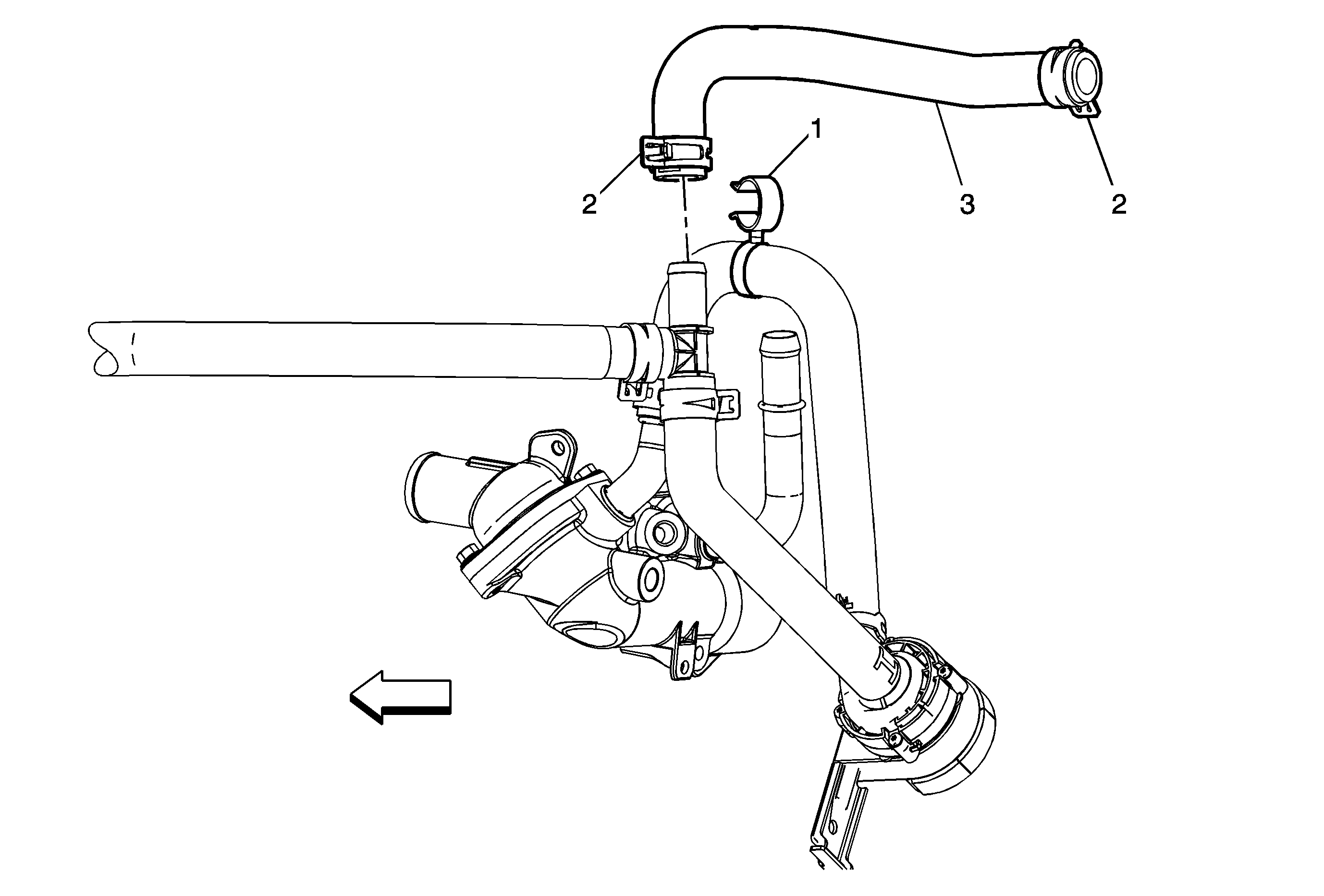 1
2
3
2