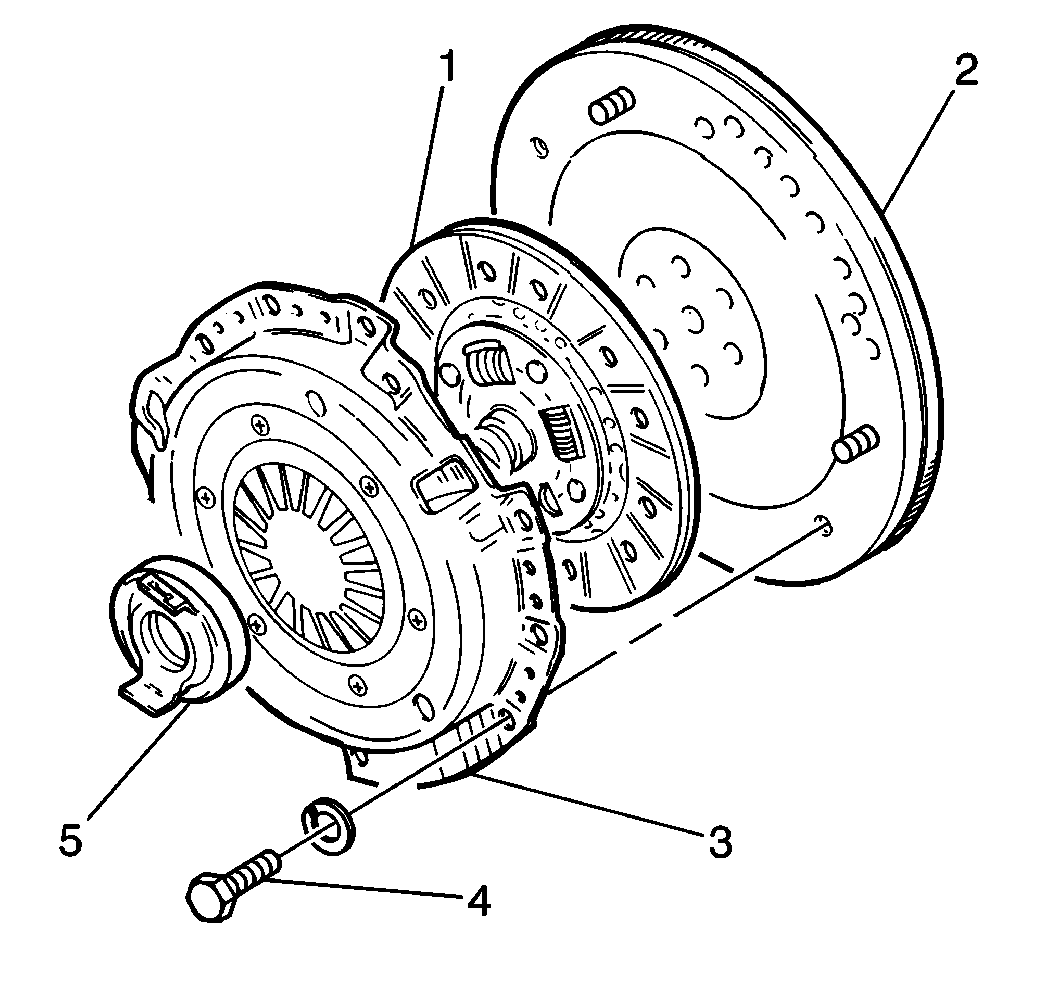 1
2
5
3
4