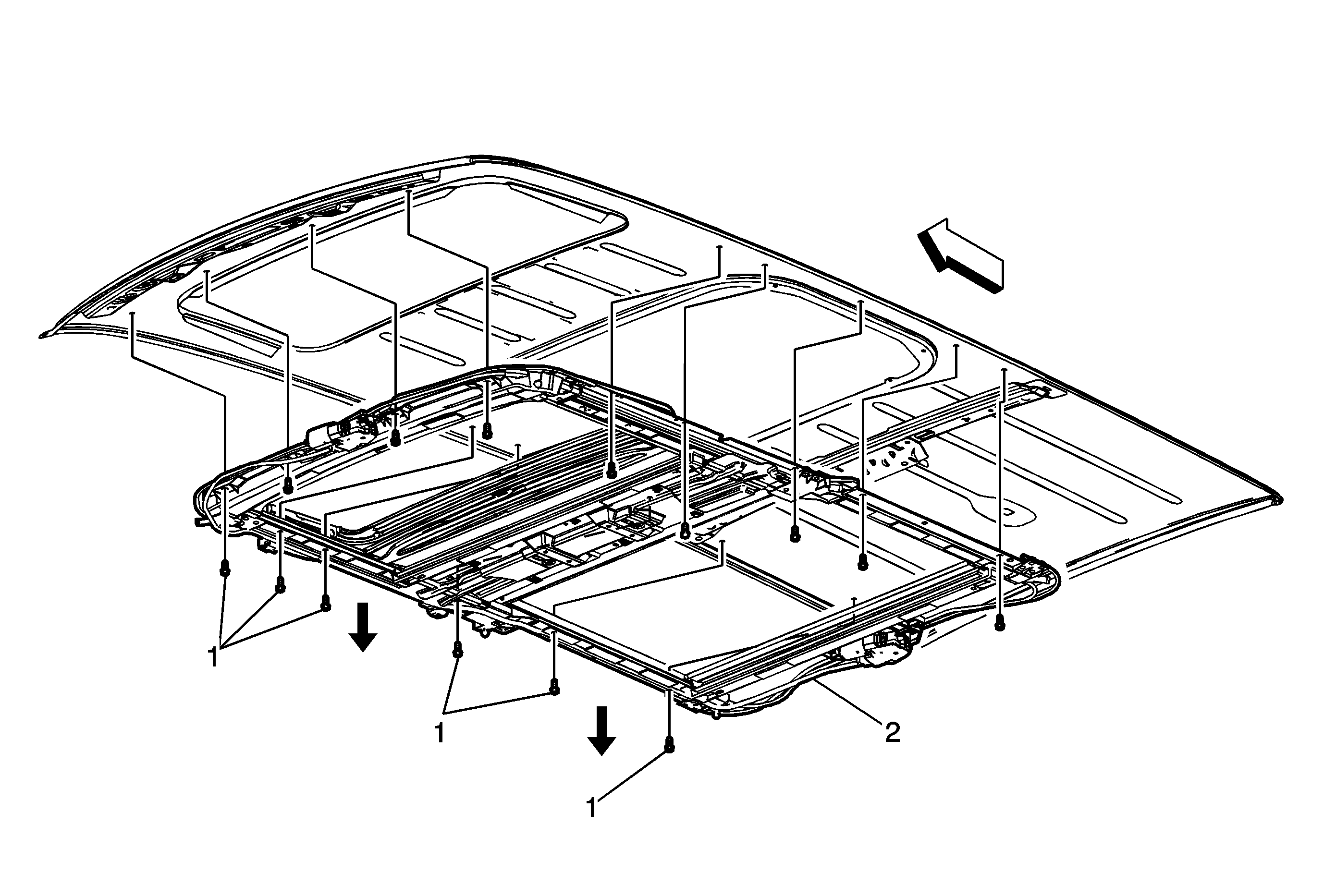 1

1

2

1