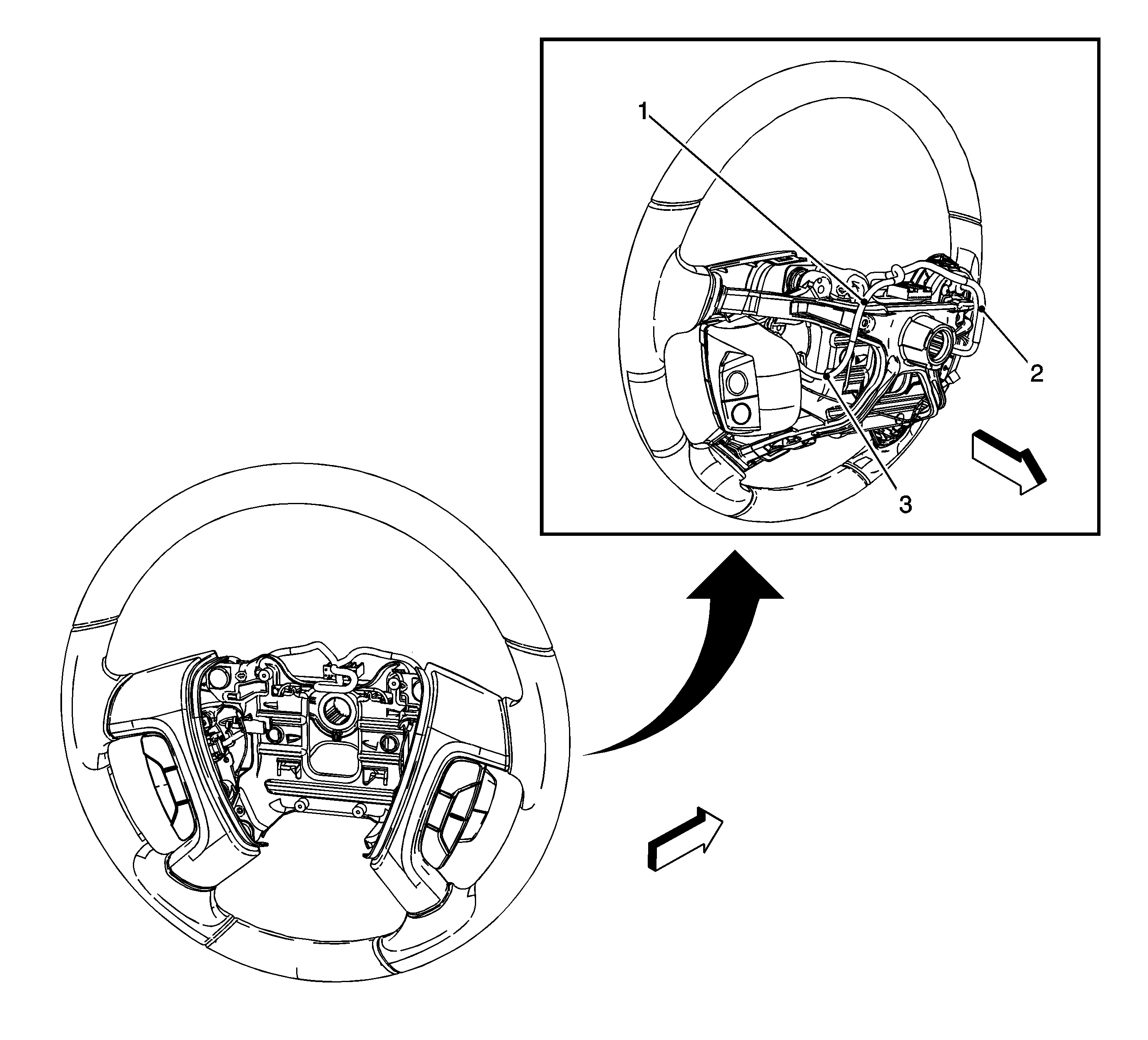 1
2
3