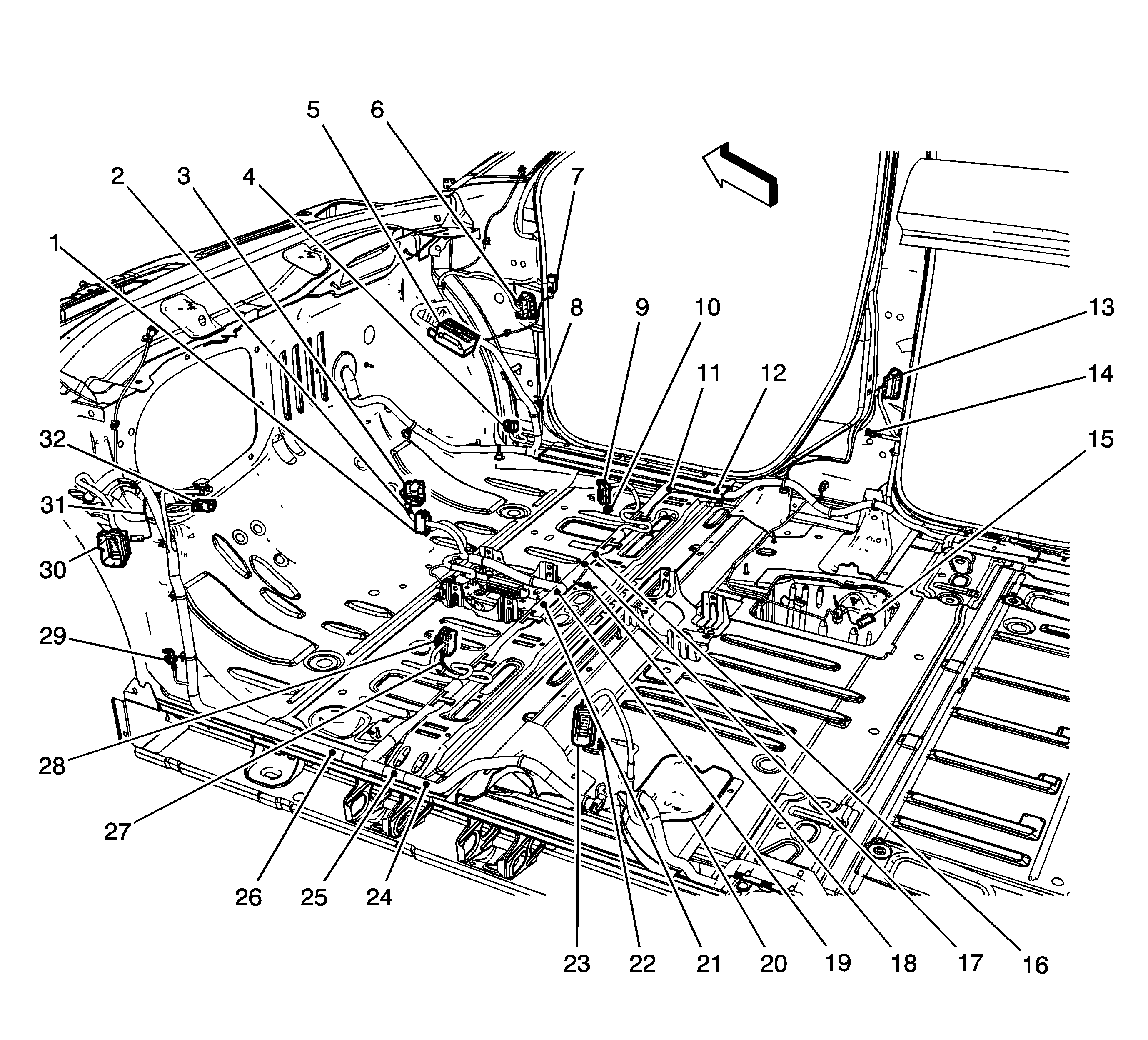 5 6
2 3 4 7
1
8 9 10 13
11 12 14
32 15
31
30
29
28
27
26 25 24
23 22 21 20 19 18 17 16