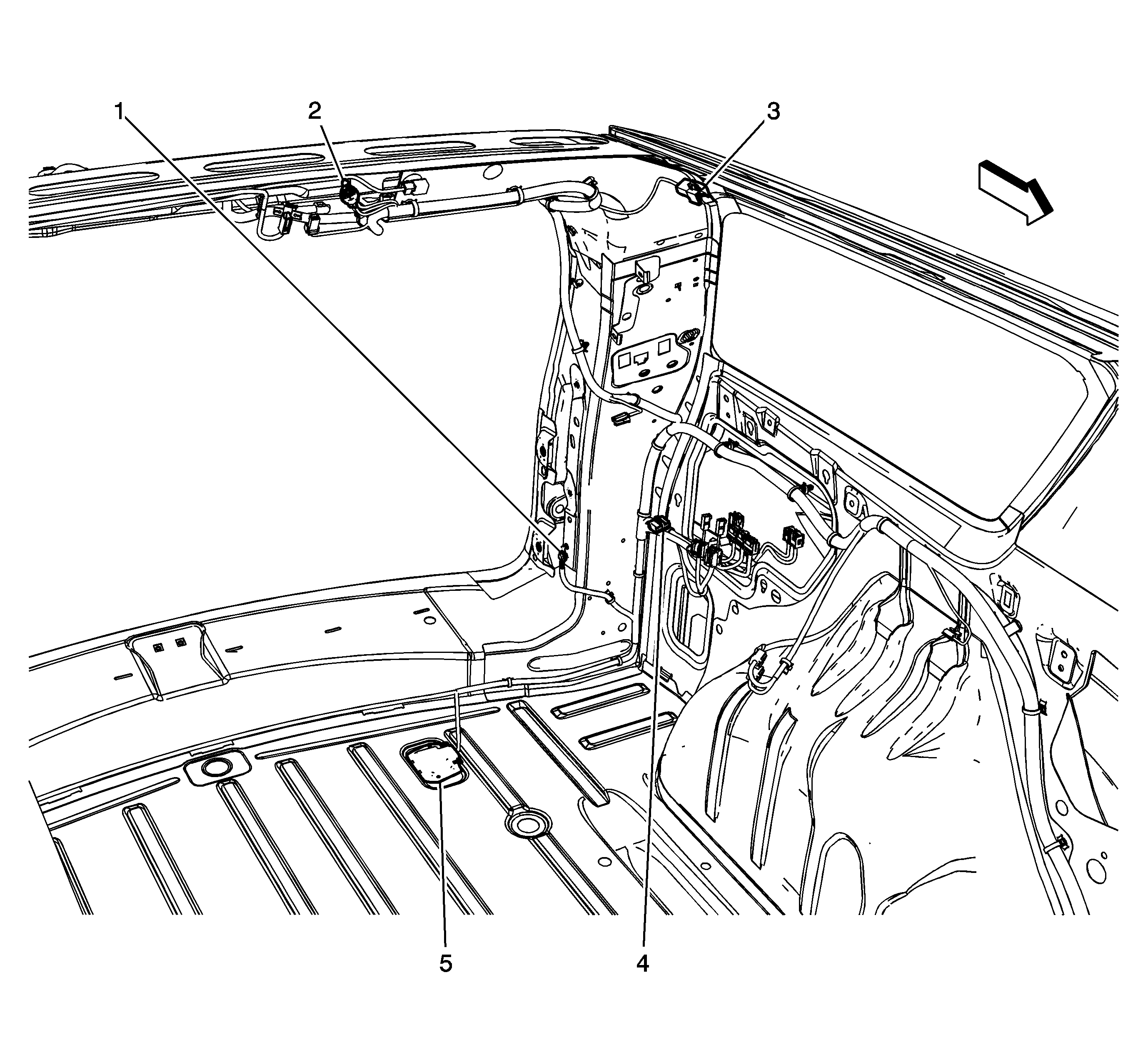 1
2
3
5
4