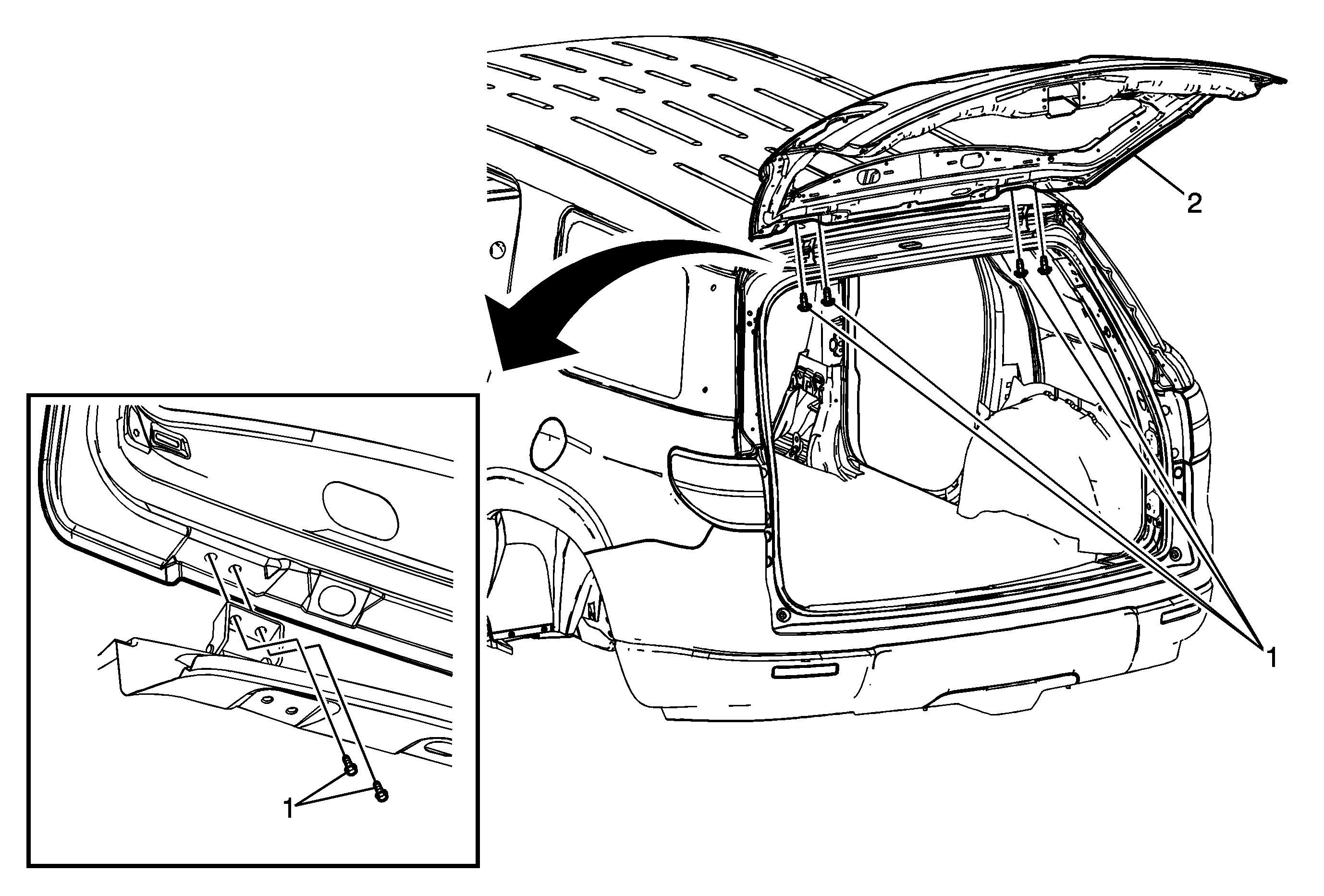 2

1

1