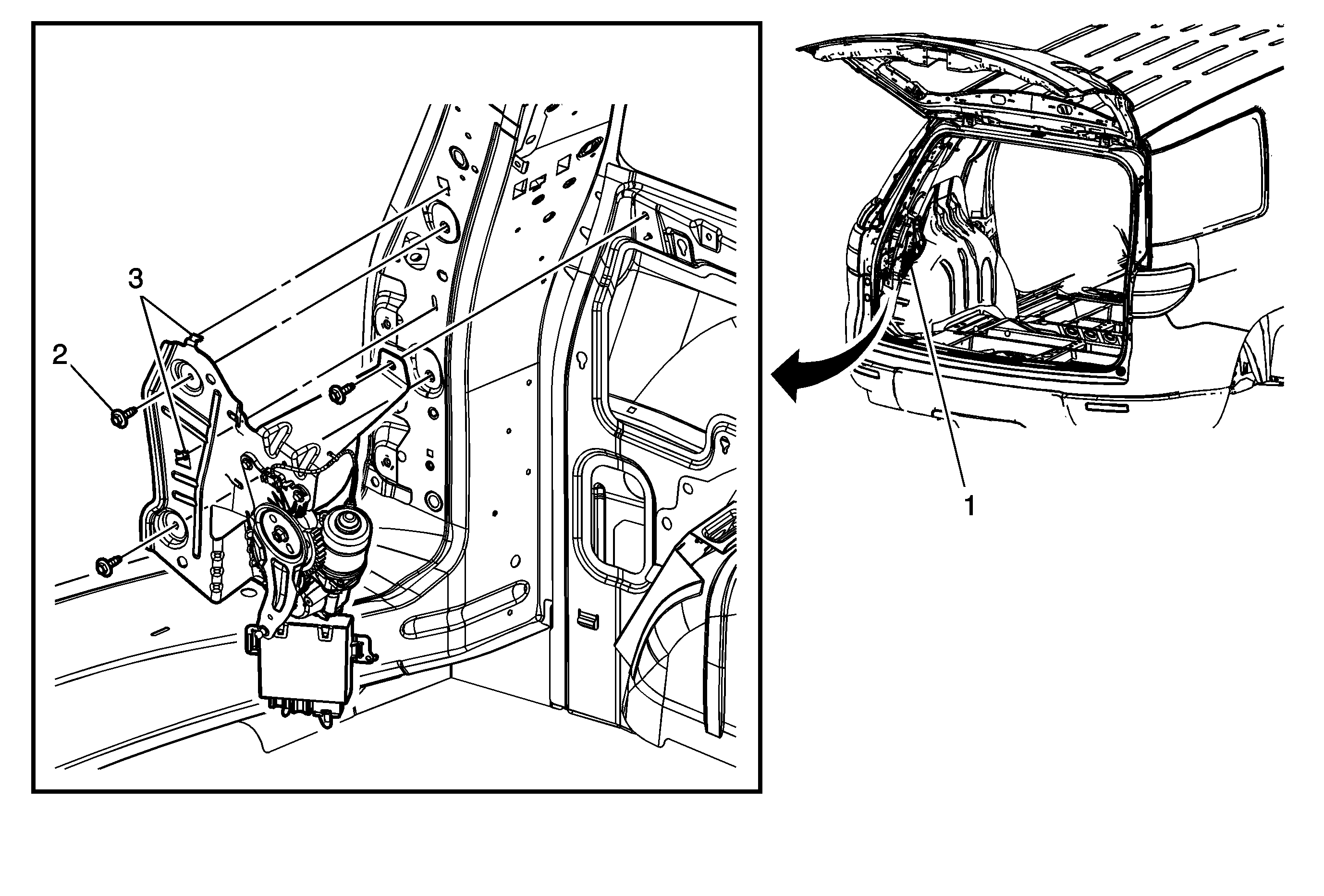 3
2
1