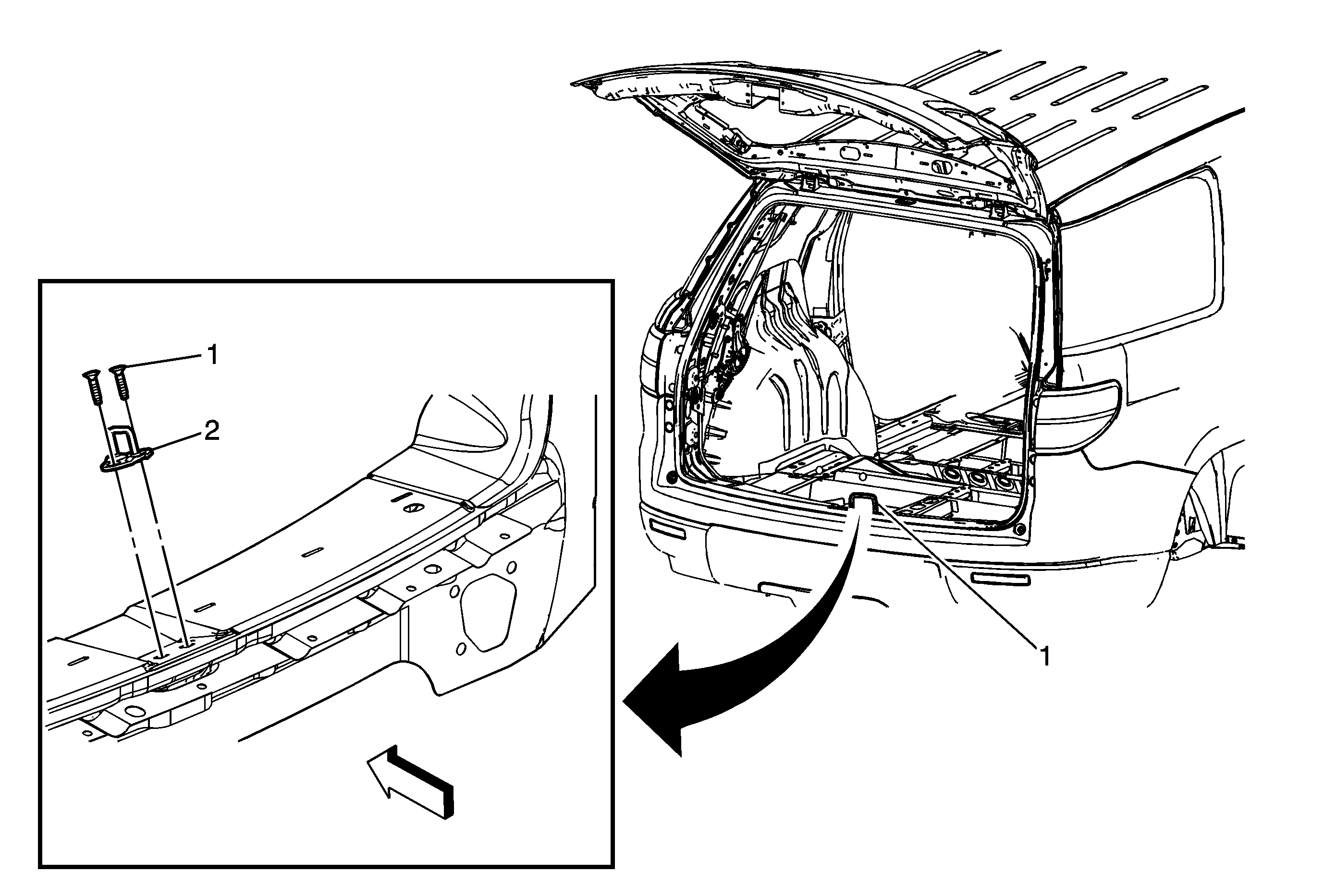 1
2
1