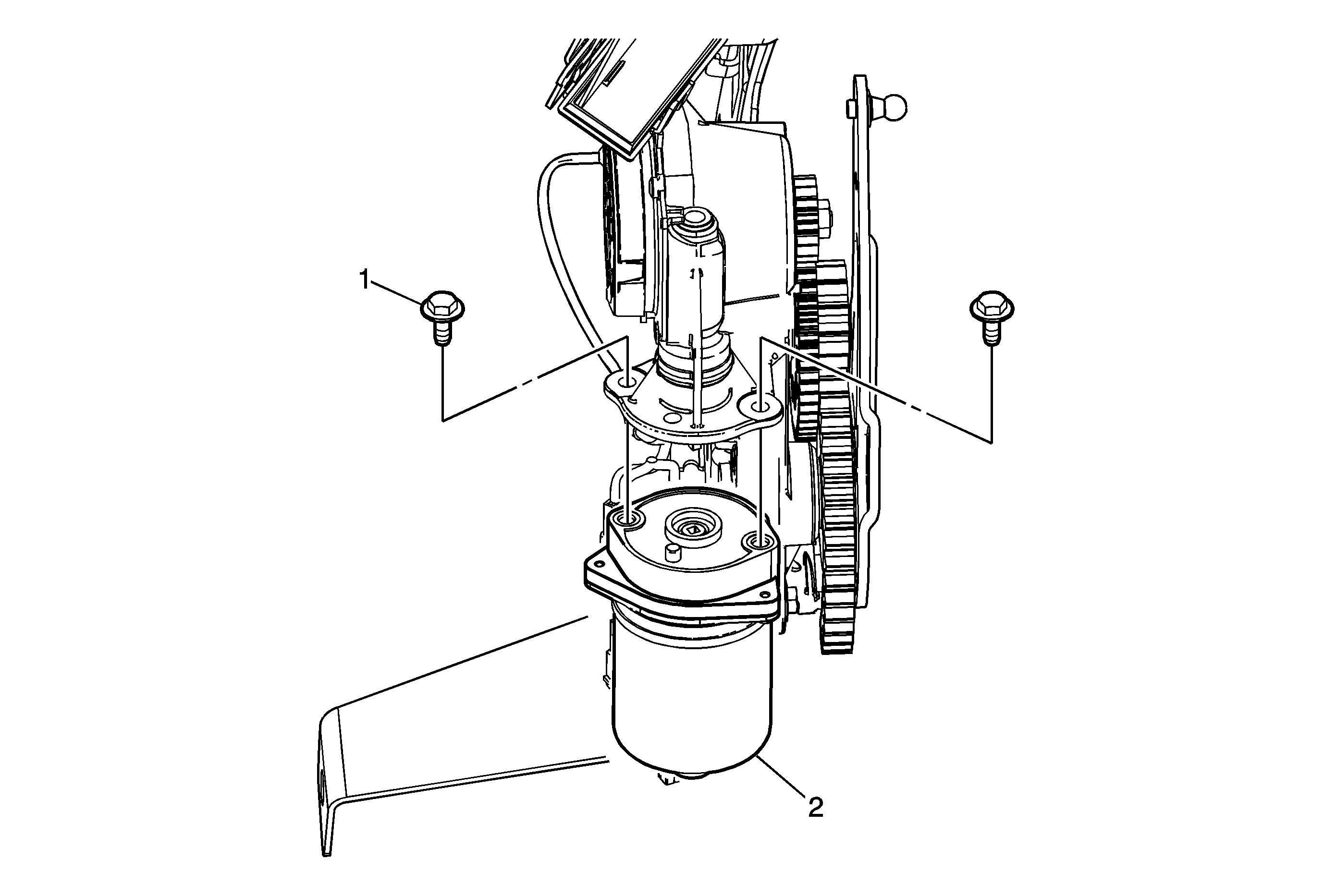 1

2