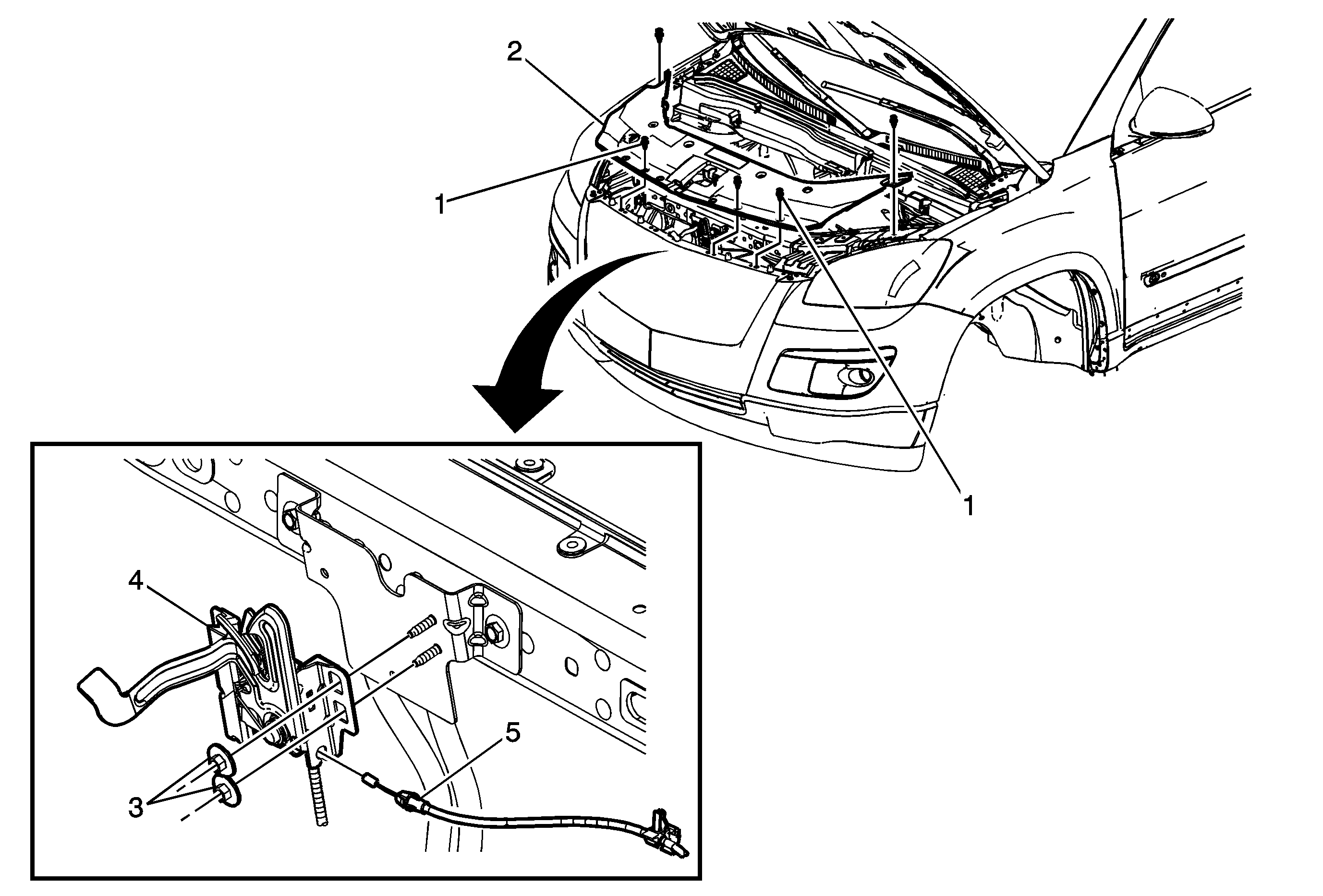 2

1

1

4

5

3