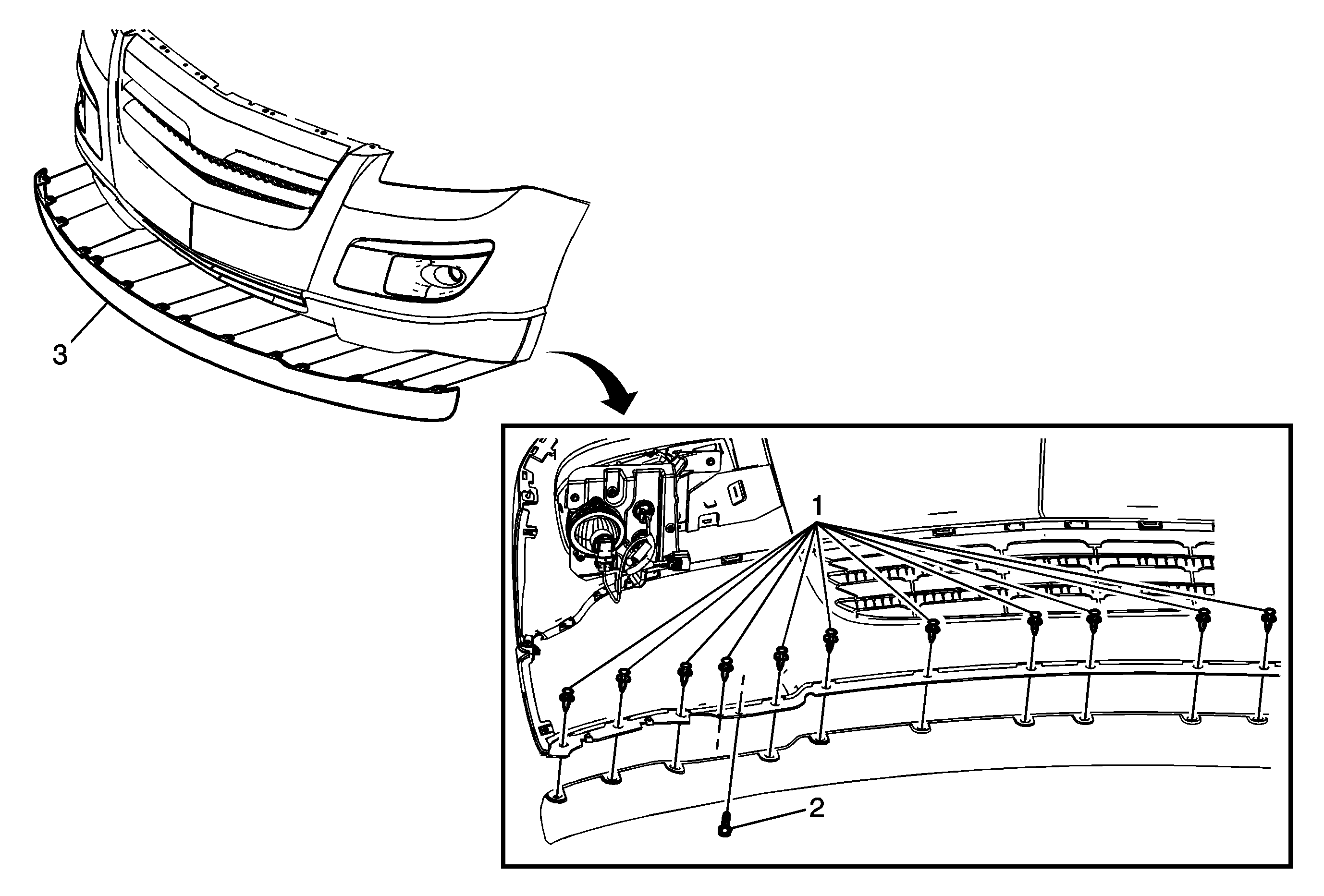 3
1
2