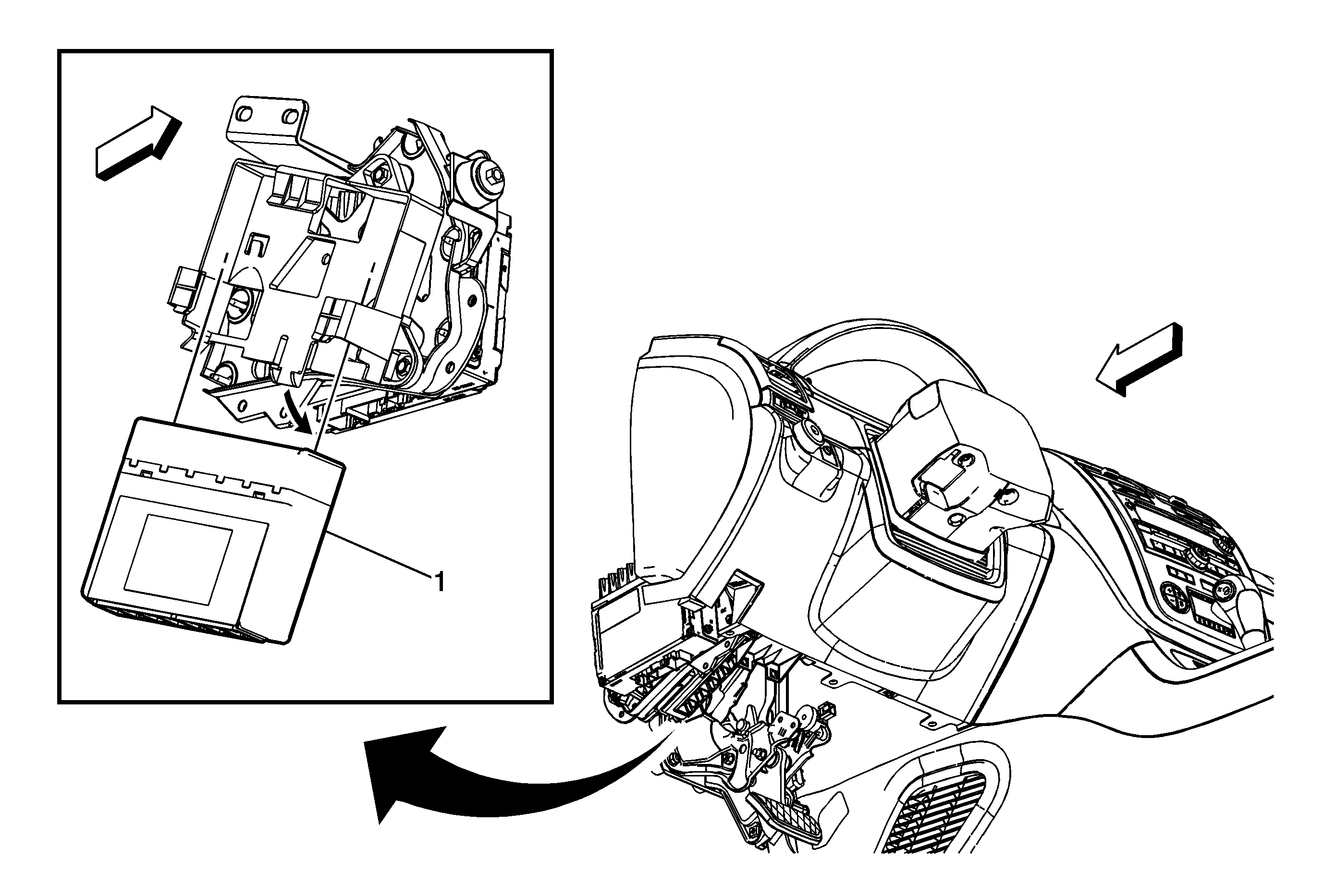 1