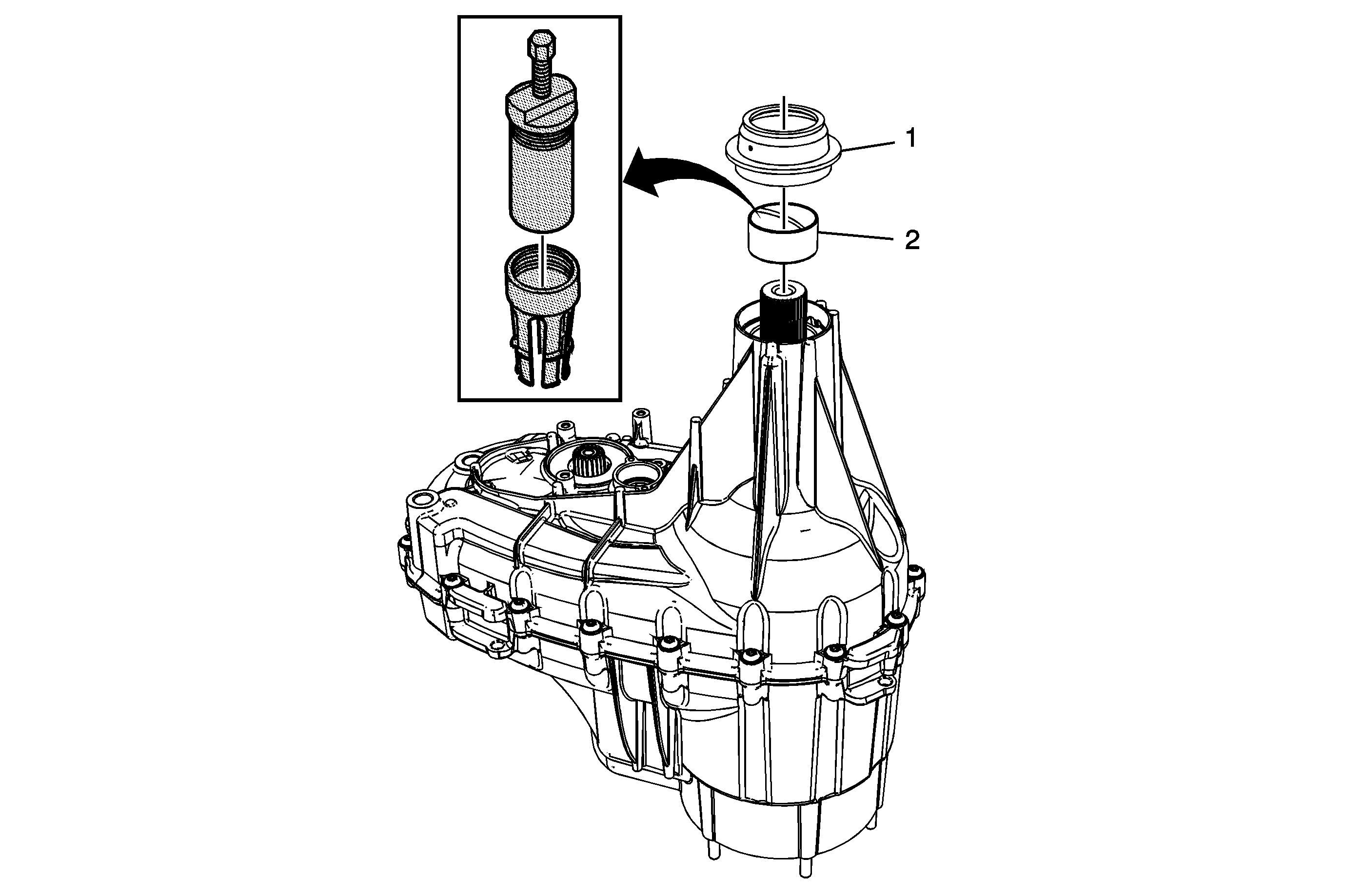 1

2