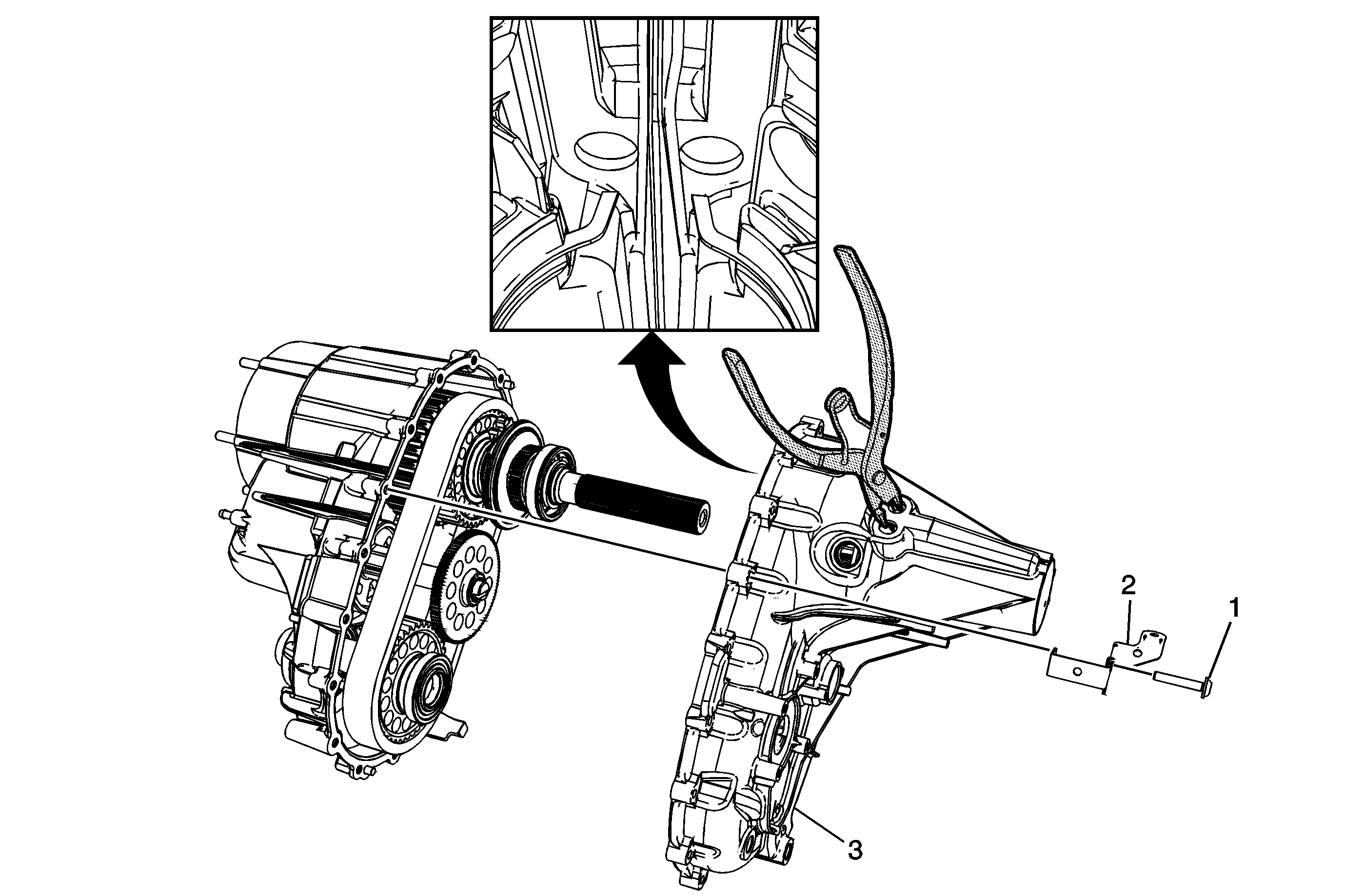 2
1
3