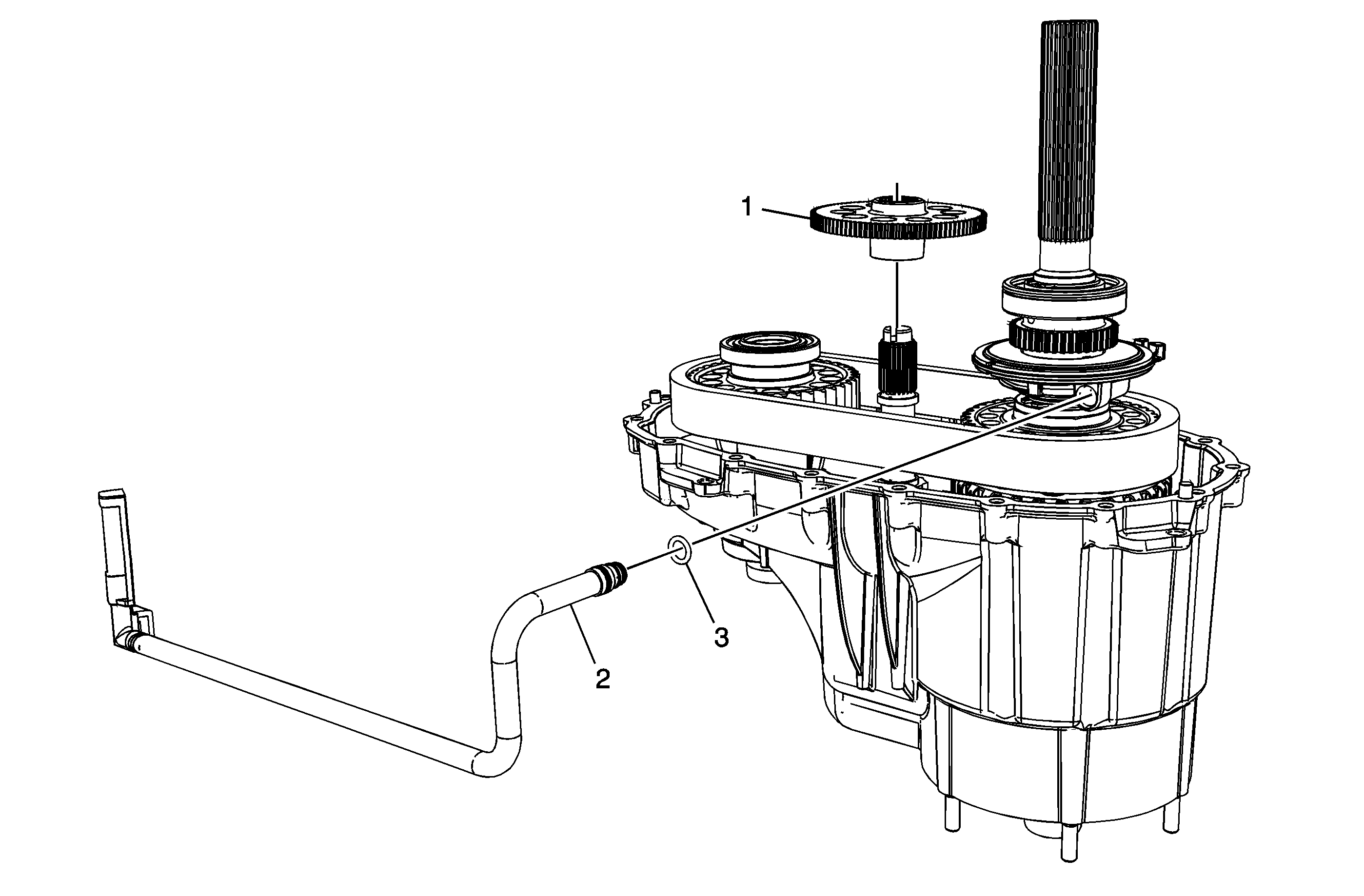 1
3
2