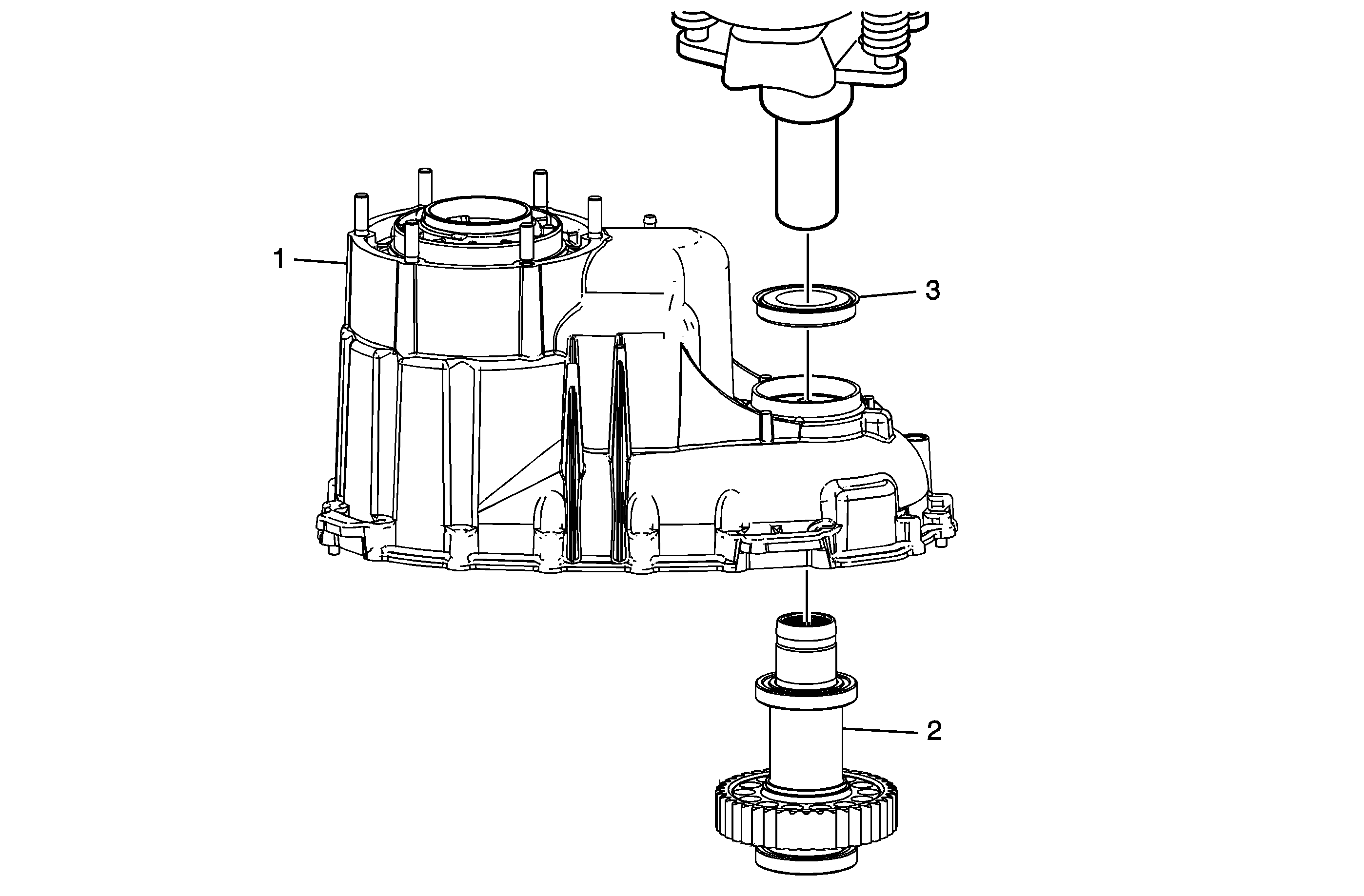 1
3
2