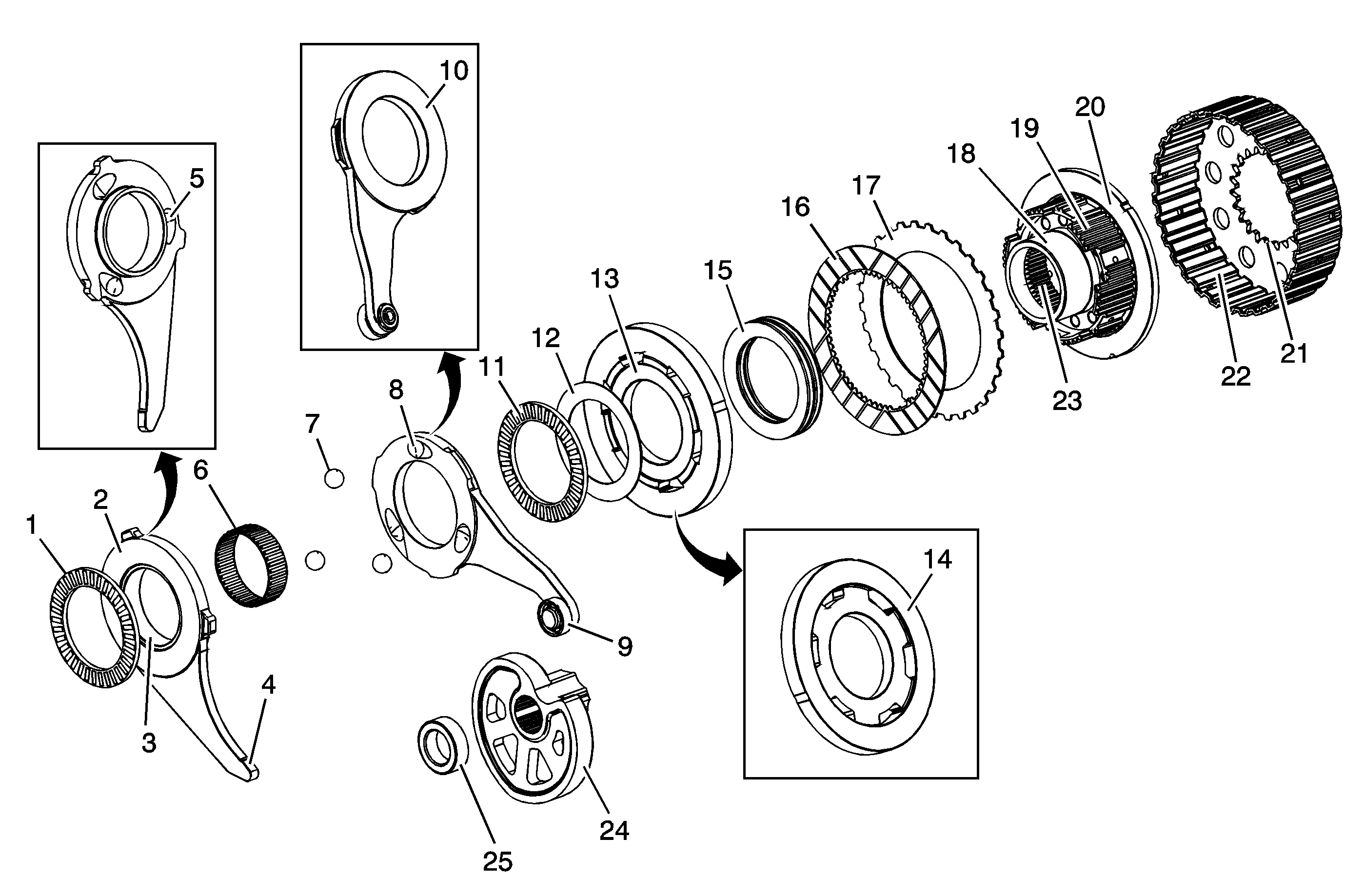 10
5
20
19
18
17
16
15
13
12
11
8
7
6
2
1
3
4
9
14
21
22
23
24
25