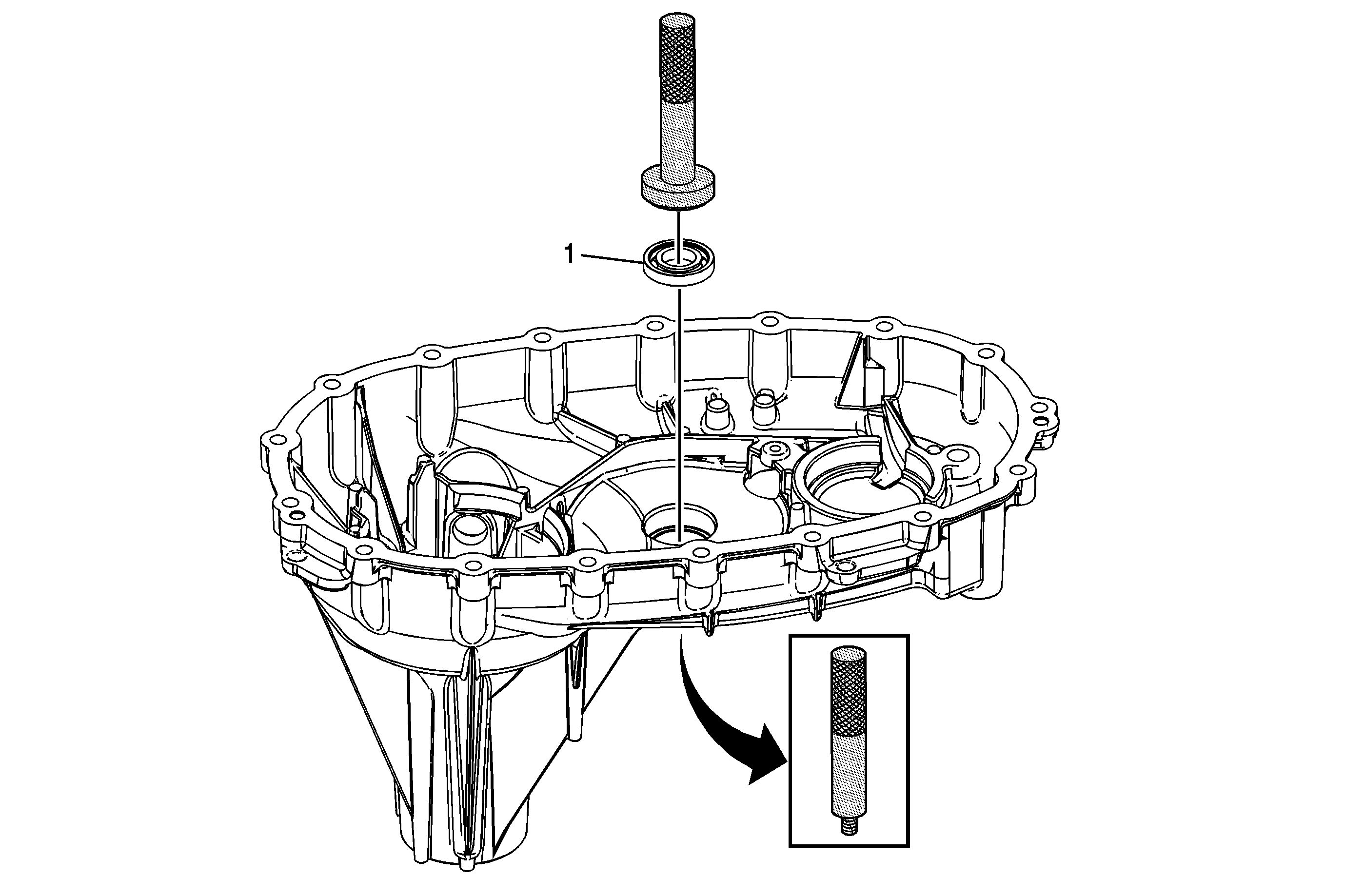 1