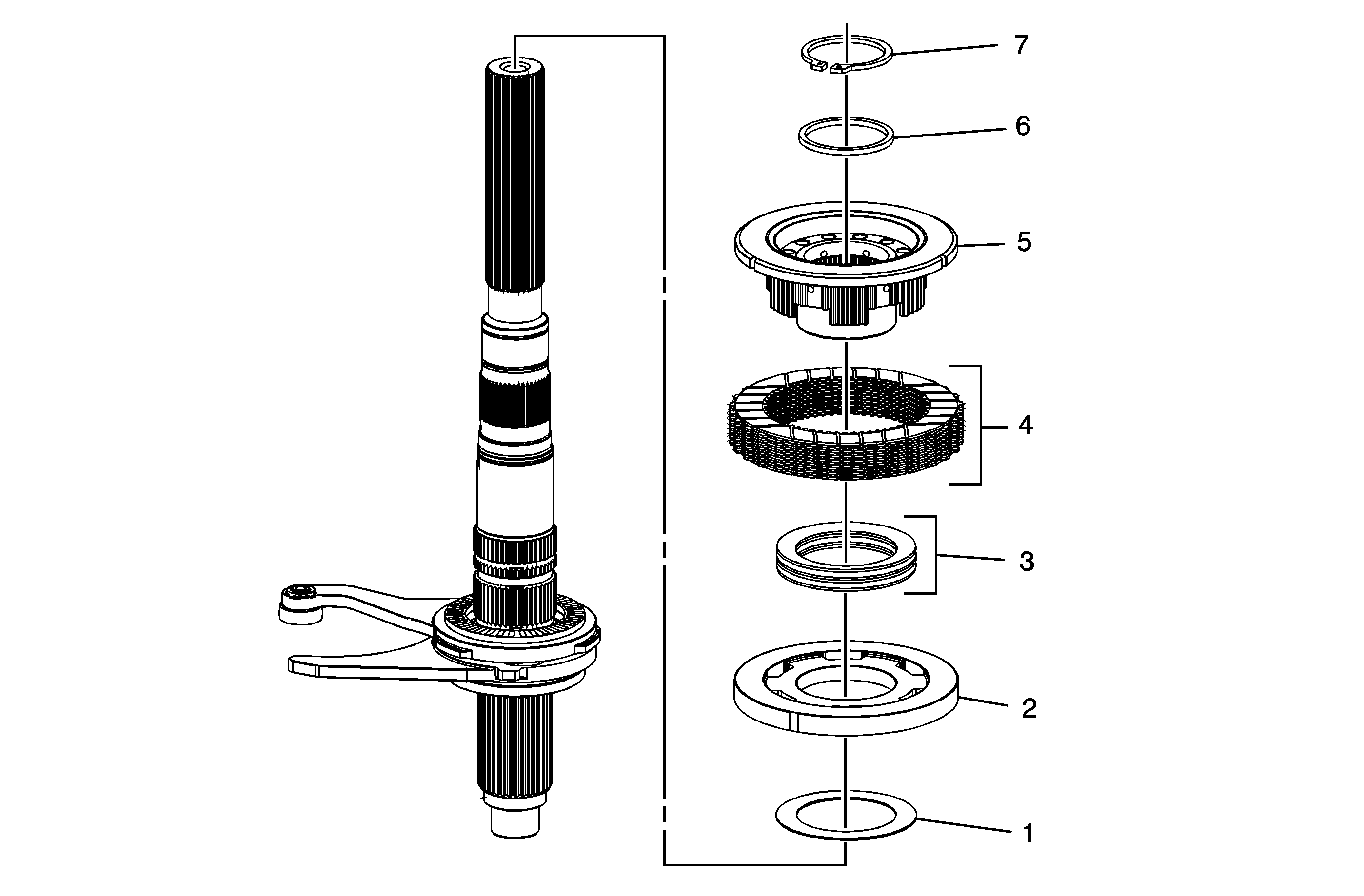 7
6
5
4
3
2
1