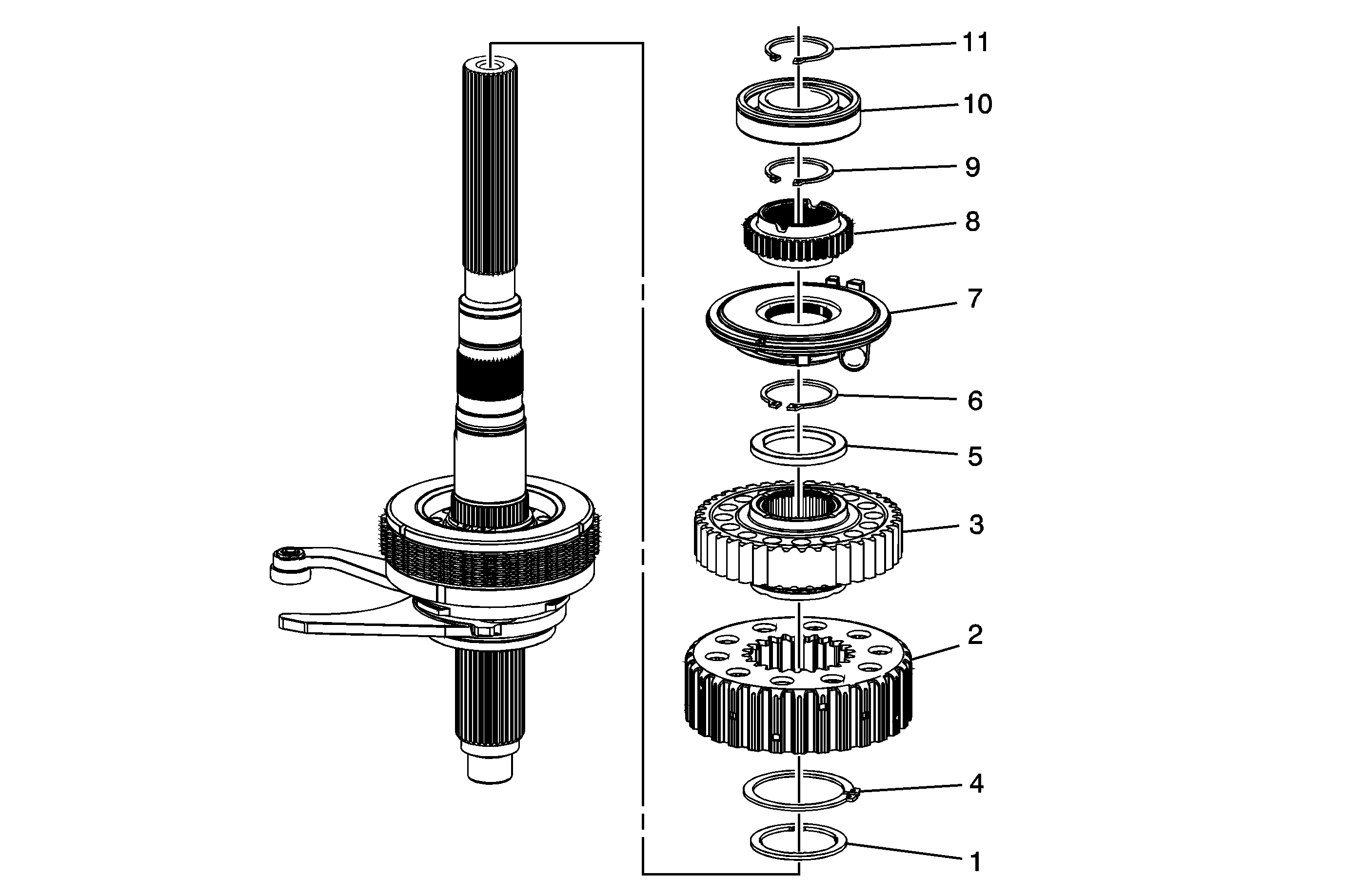 11
10
9
8
7
6
5
3
2
4
1