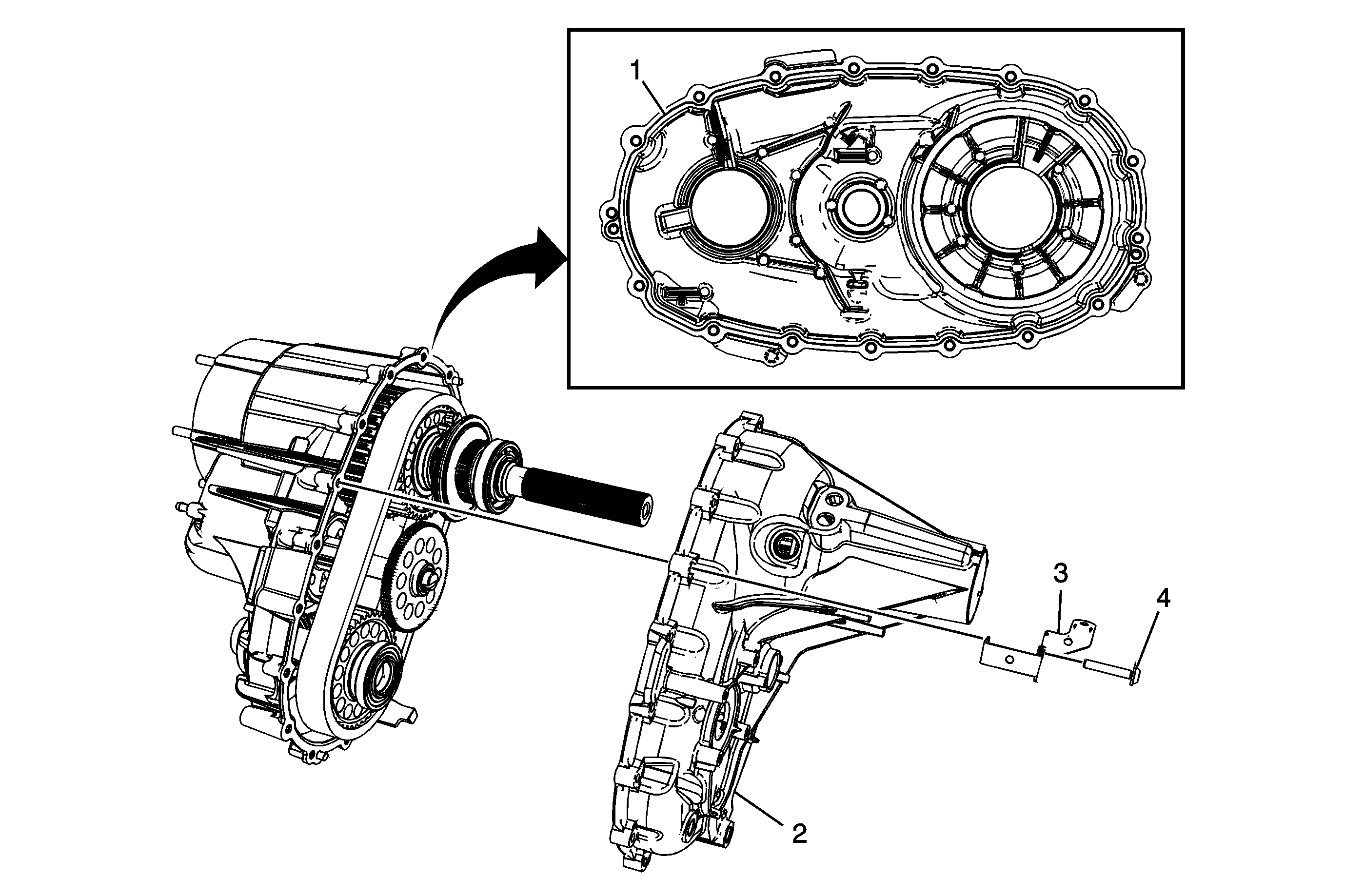 1
3
4
2