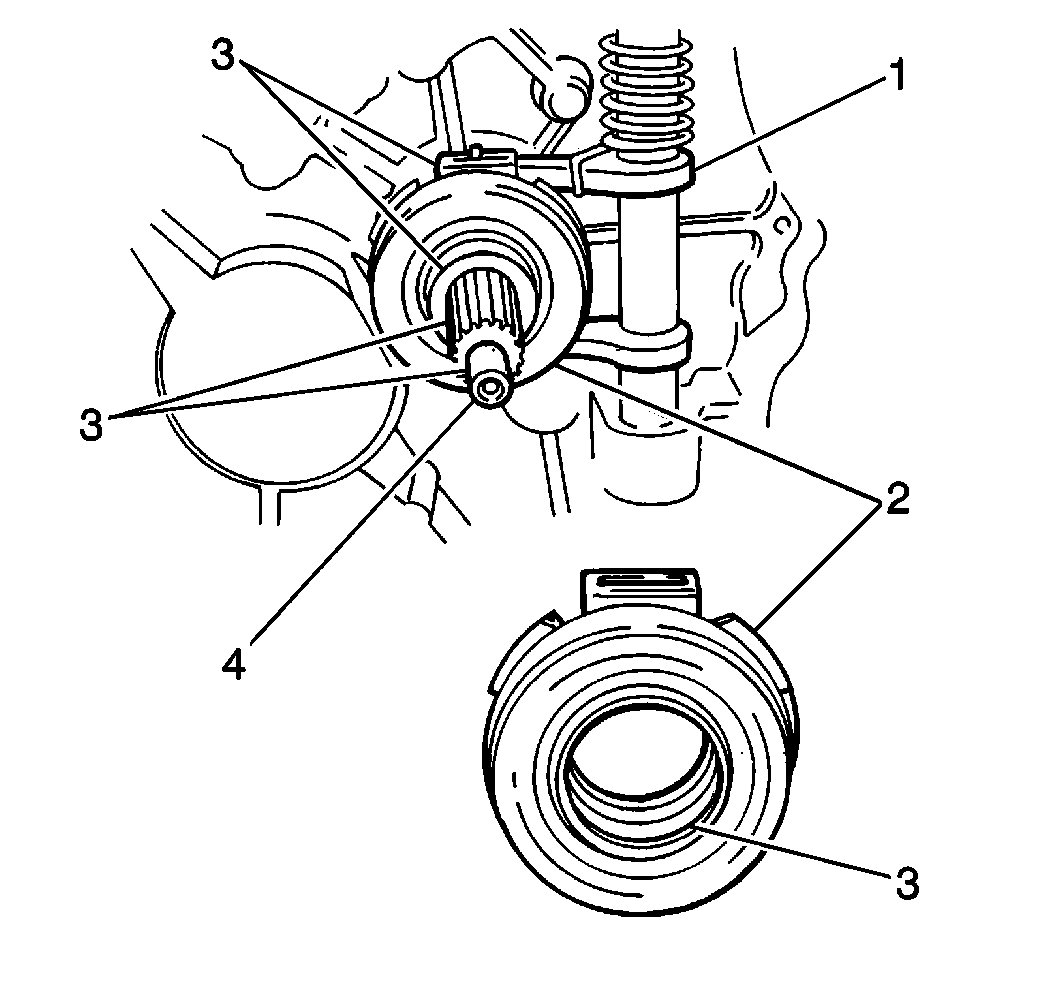 3
1
3
2
4
3