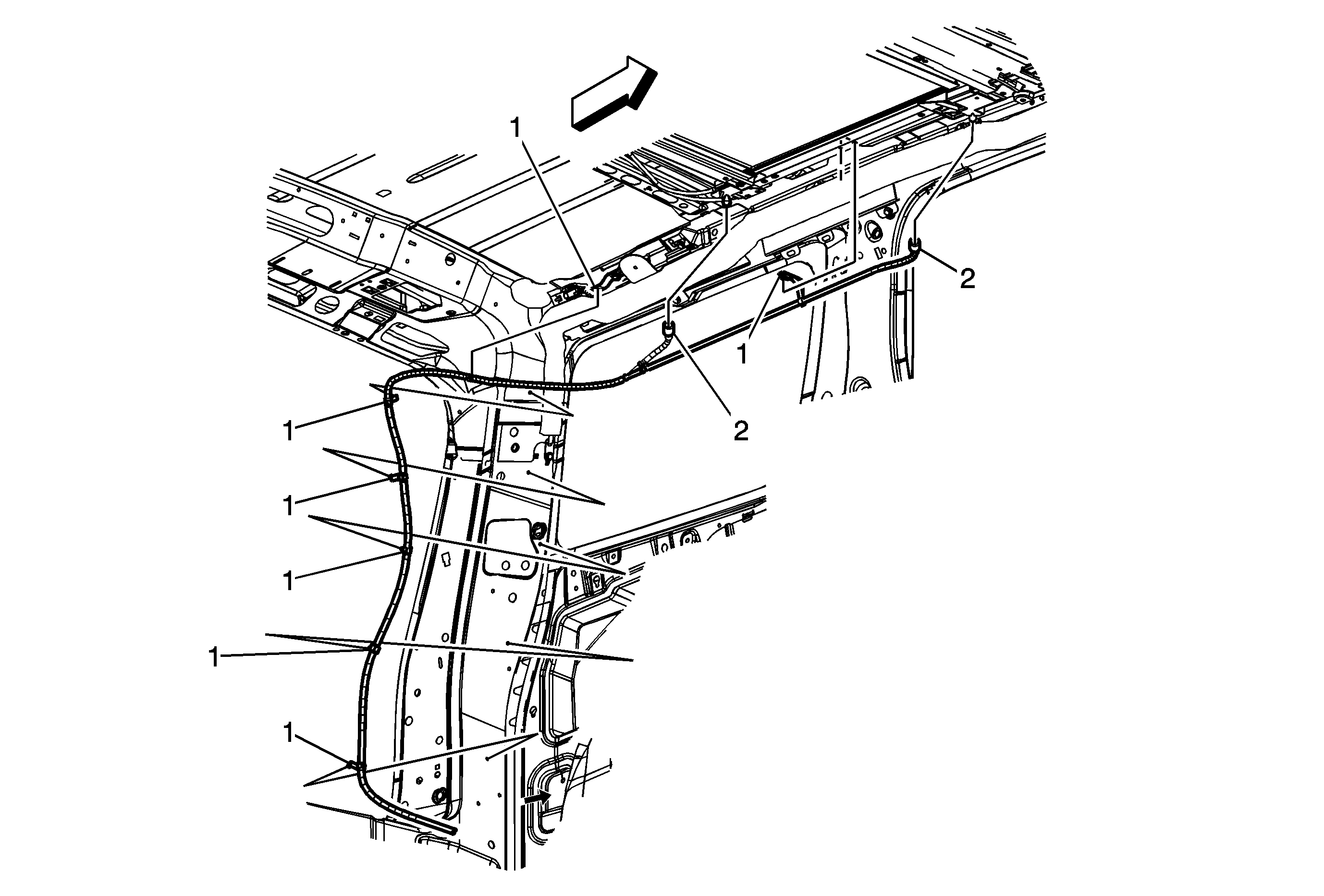 1
2
1
2
1
1
1
1
1