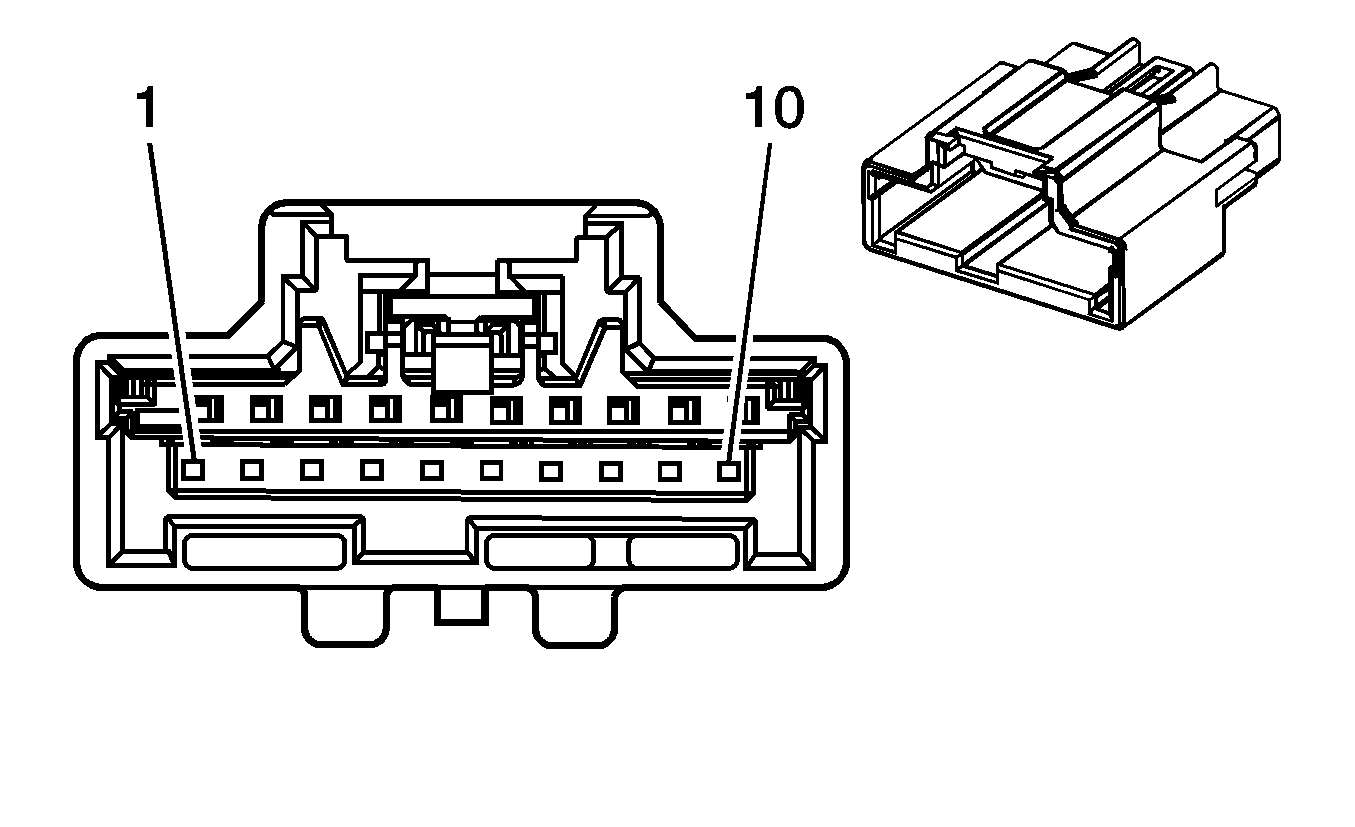 1

10