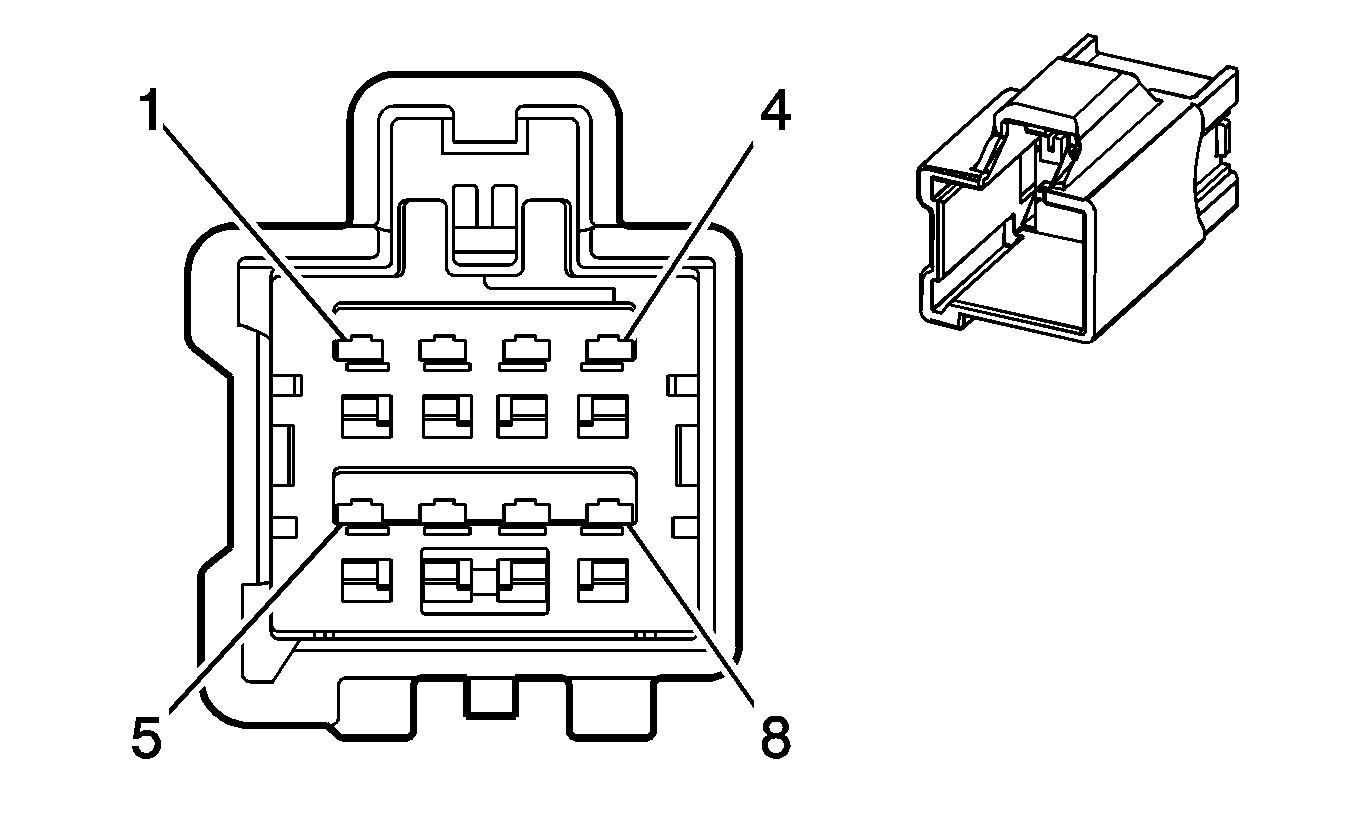 1
4
5
8