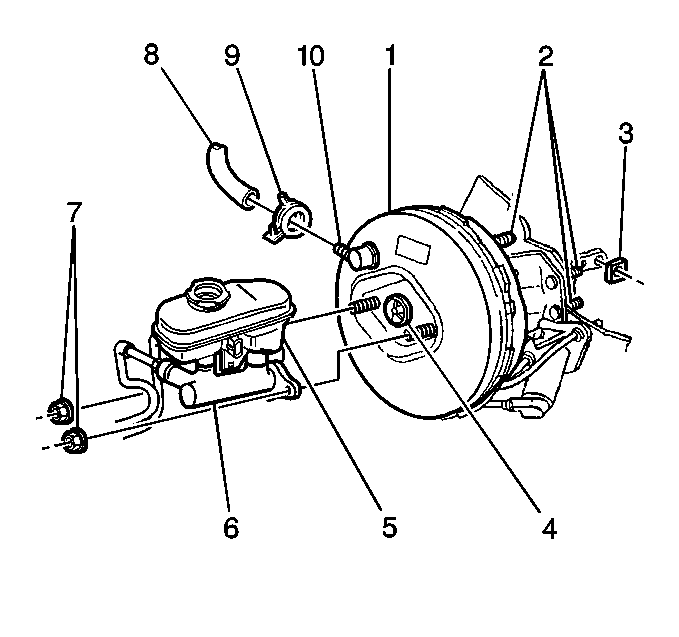 8
9
10
1
2
3
7
6
5
4