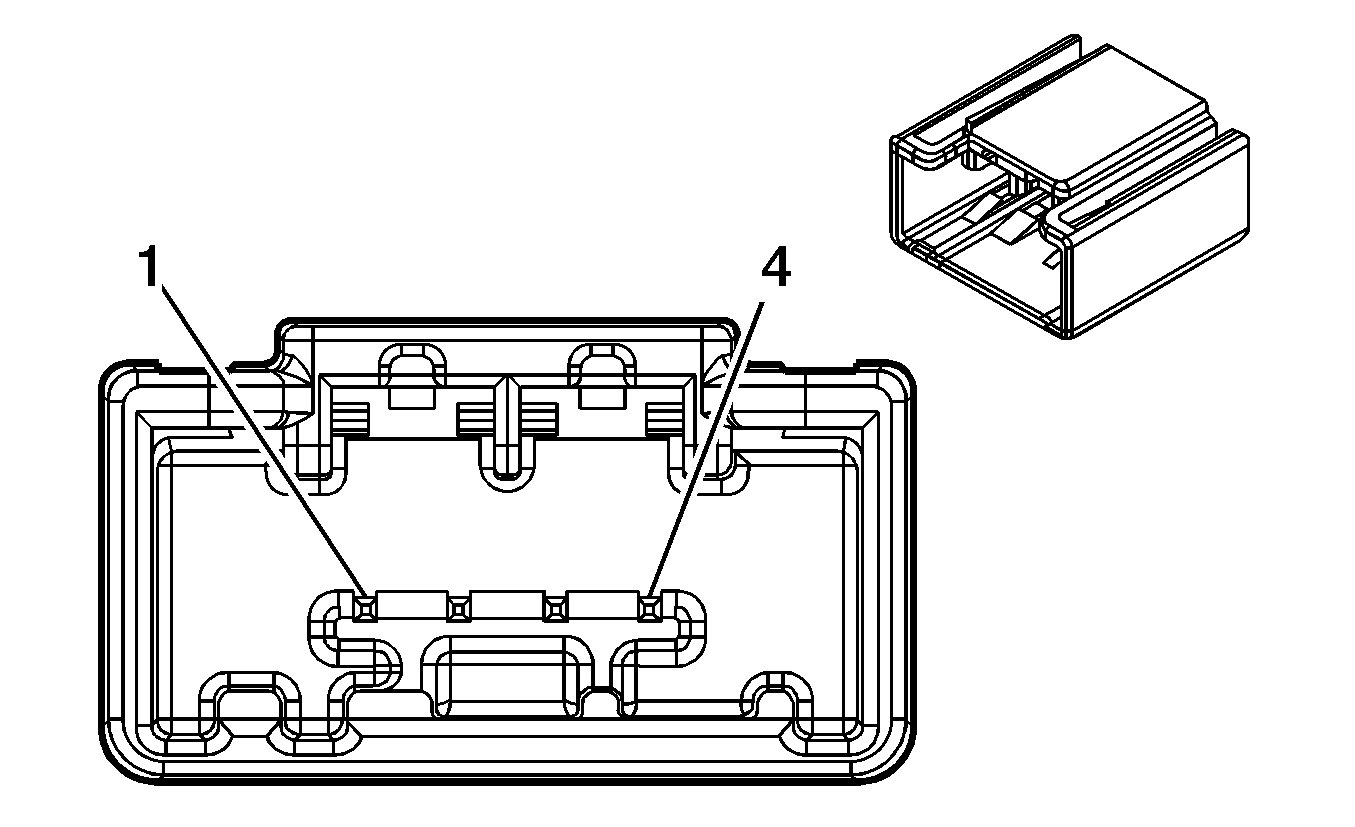 1
4