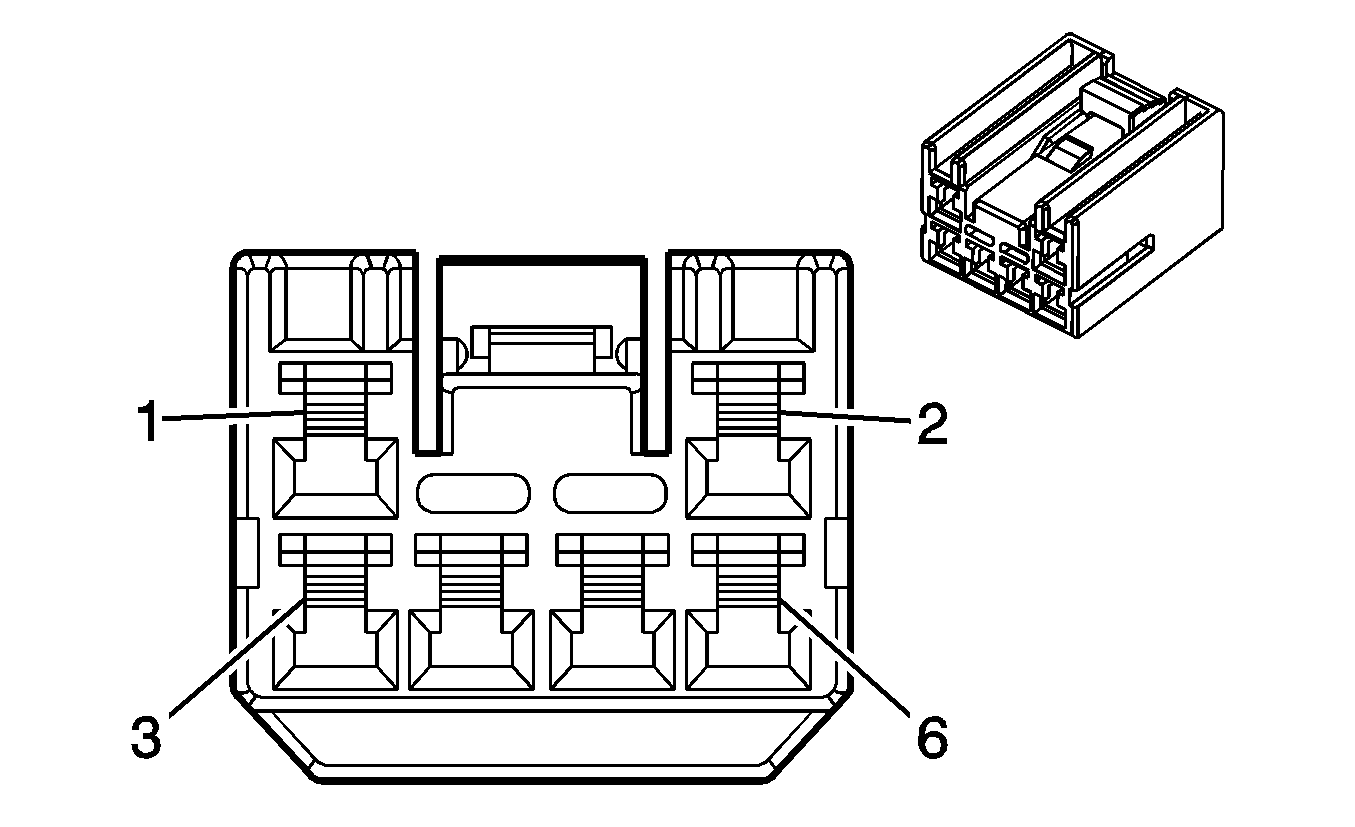 1
2
3
6