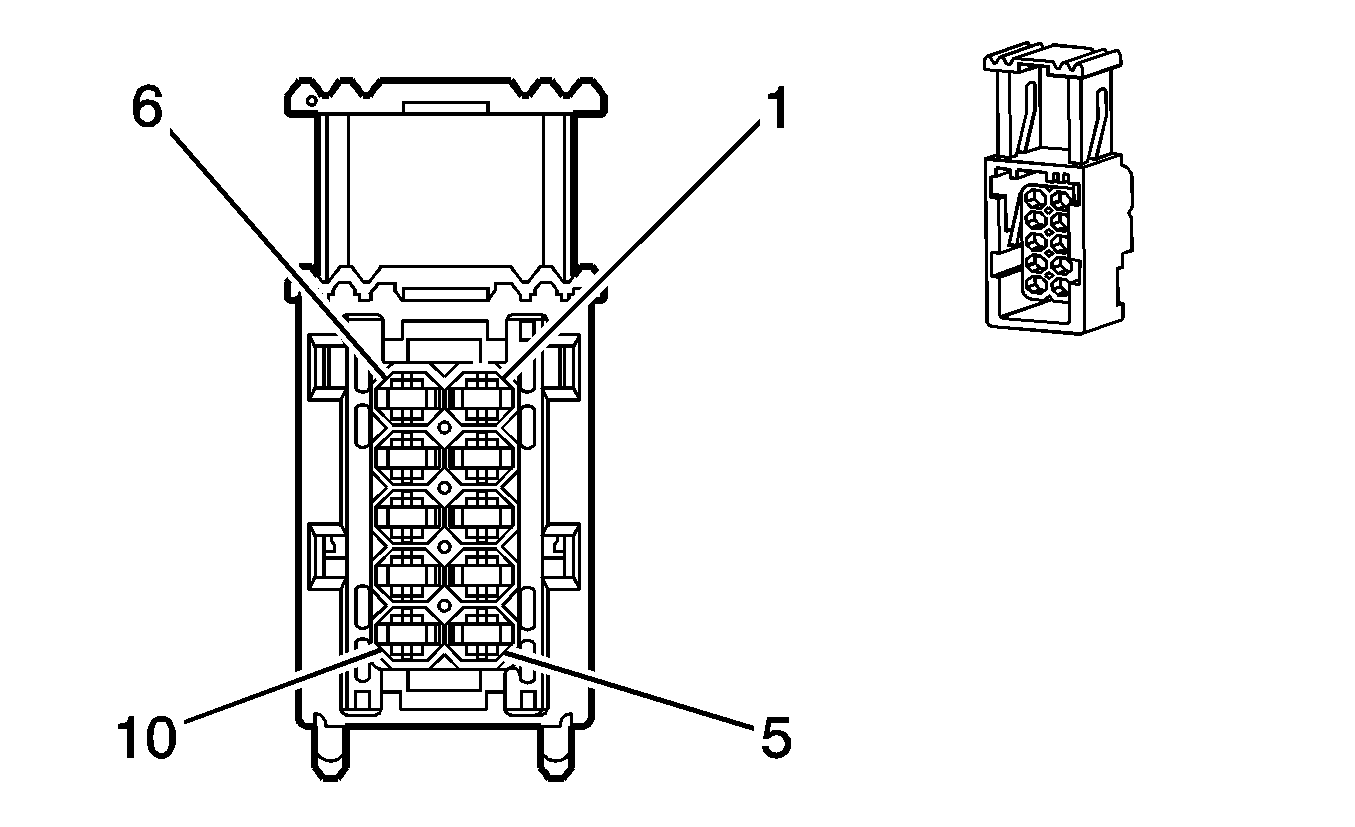 6
1
10
5