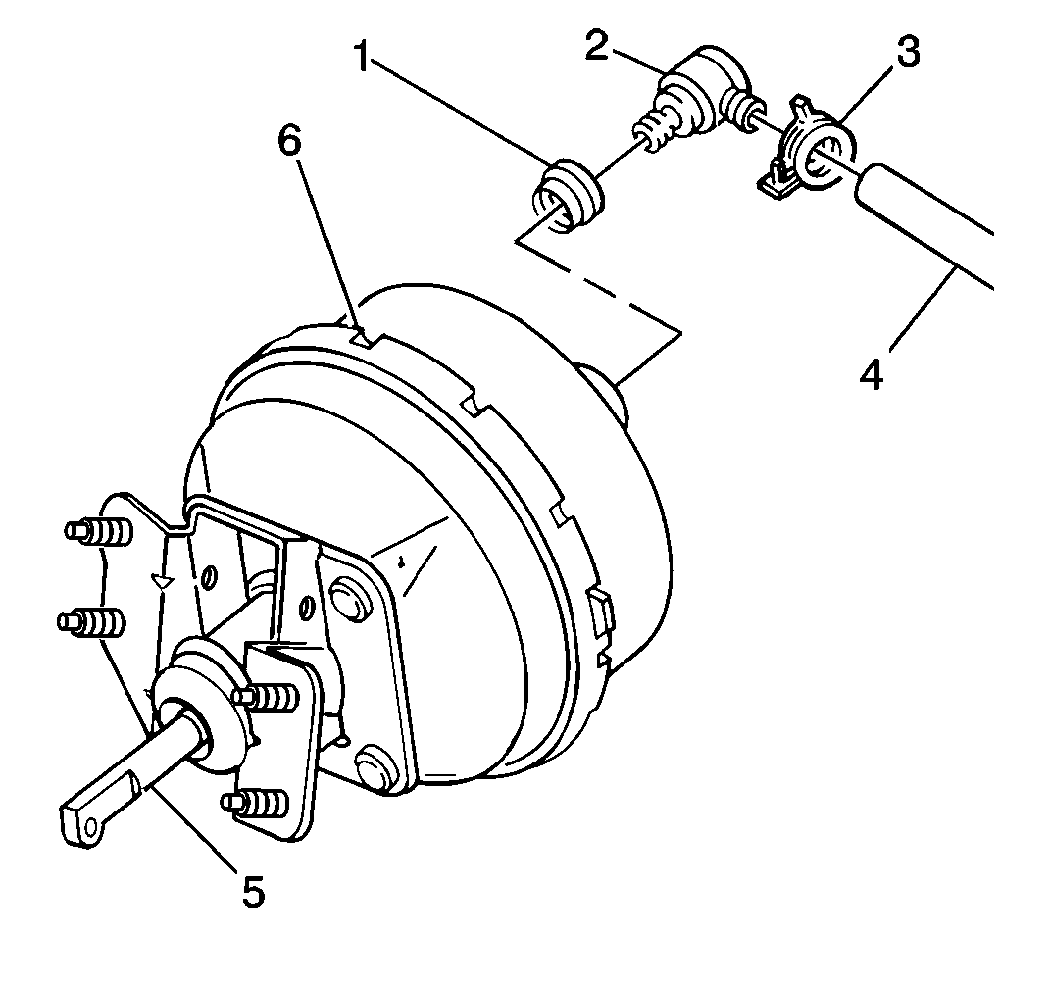 1
2
3
6
4
5