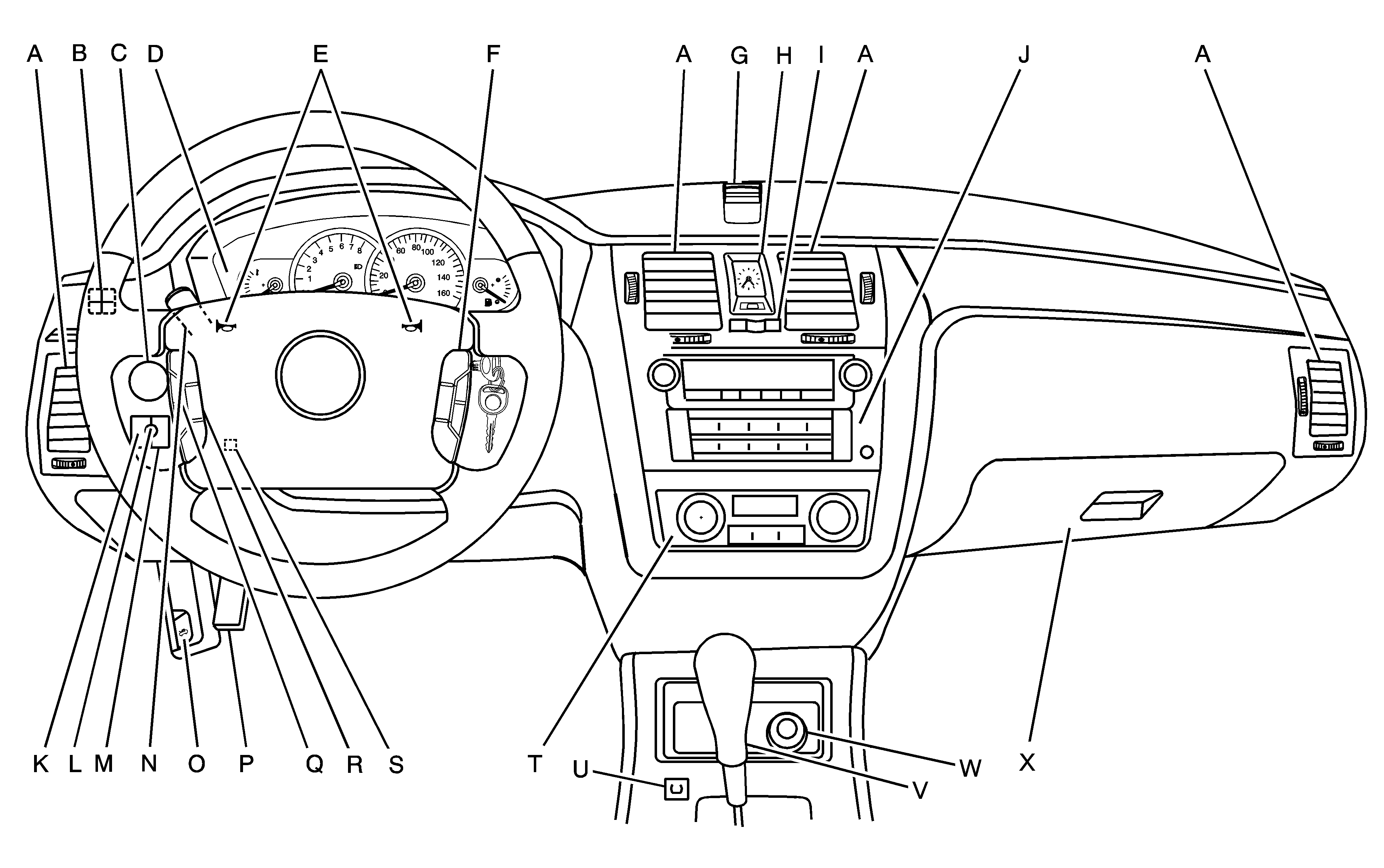 A B C D E F A G H I A J A

1 2 3 4 5 6 7 8

20 60 80 100 120 140 160

K L M N O P Q R S T U V W X