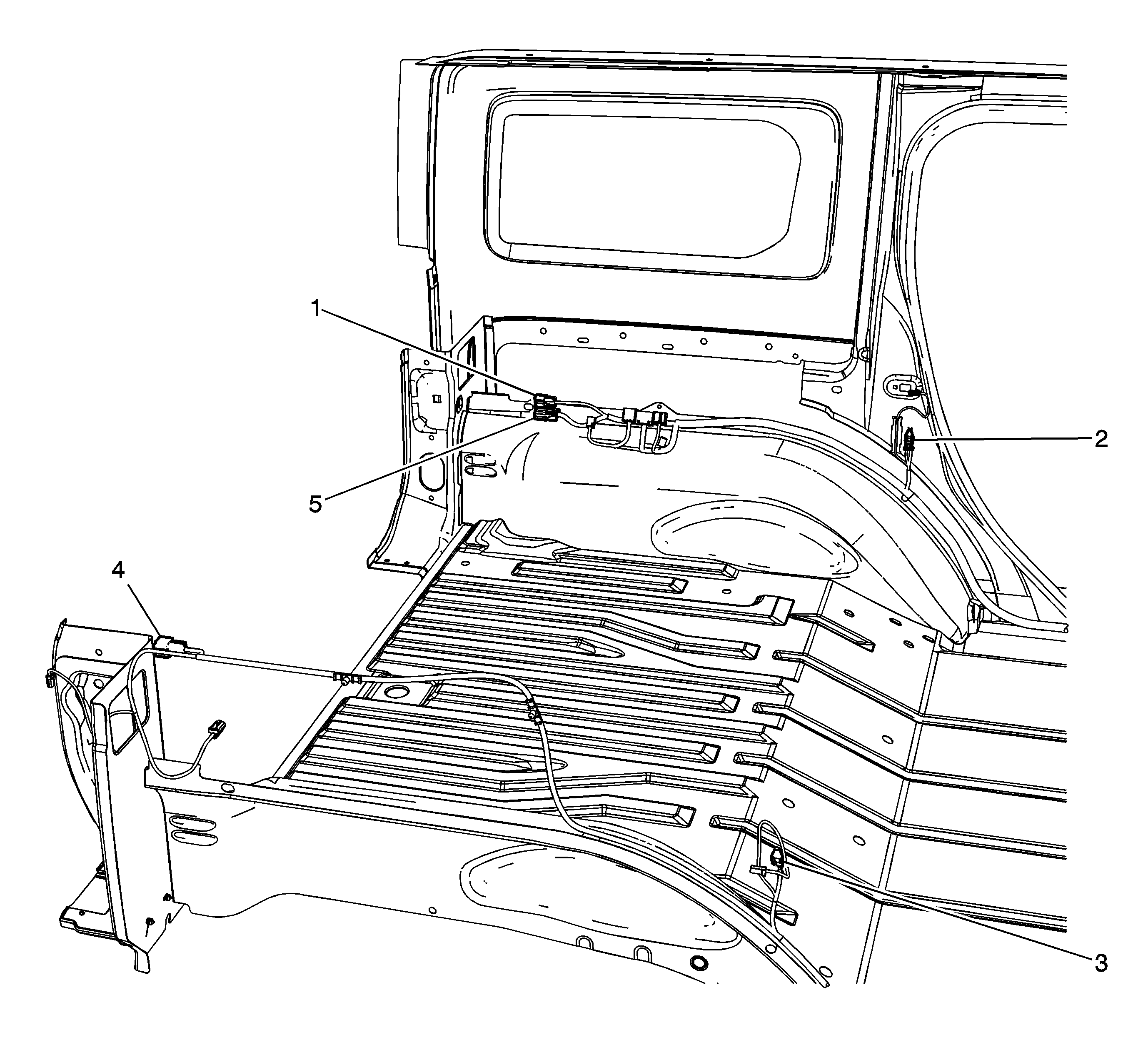 1
2
5
4
3