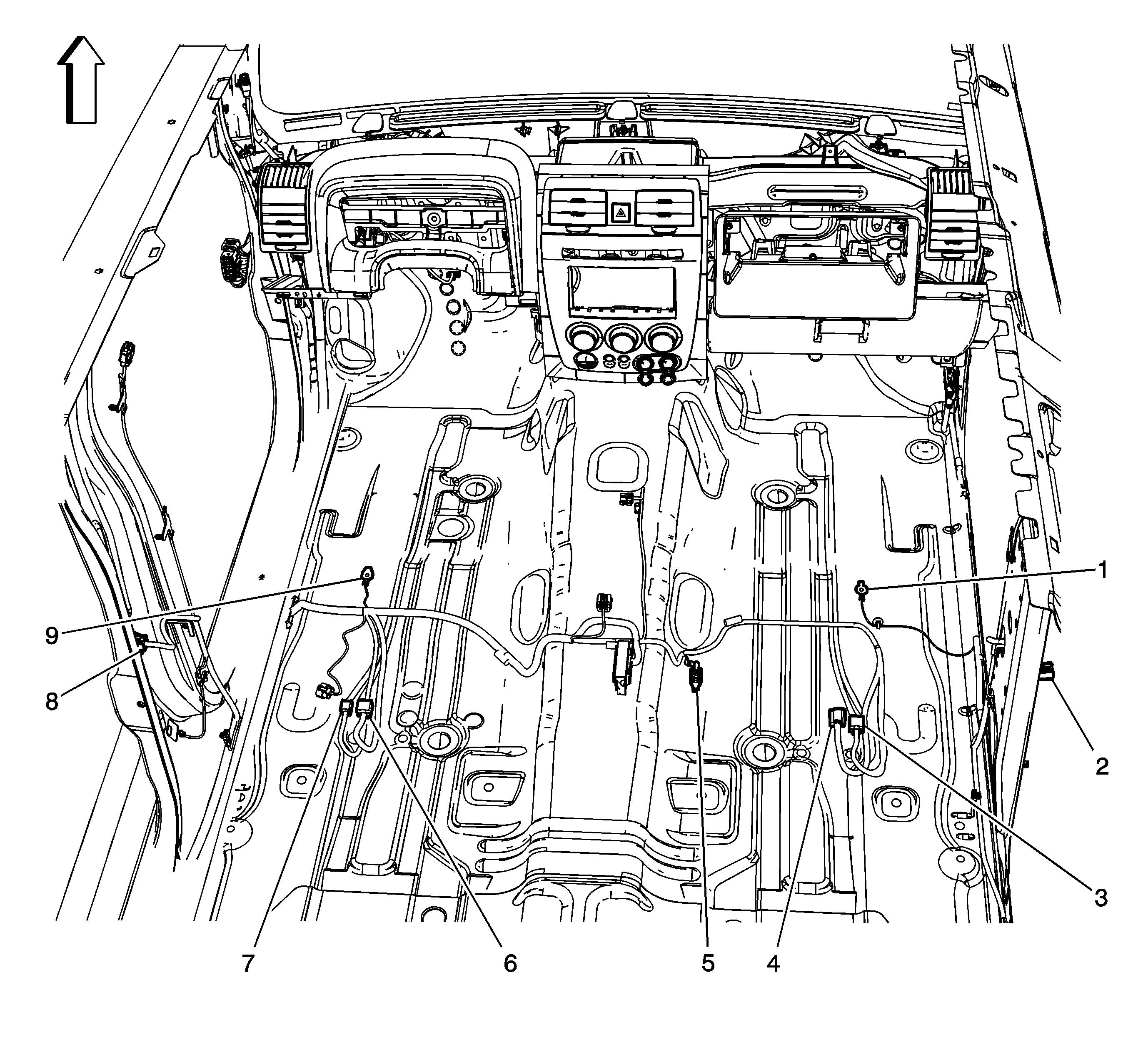 1
9
8
2
3
7
6
5
4