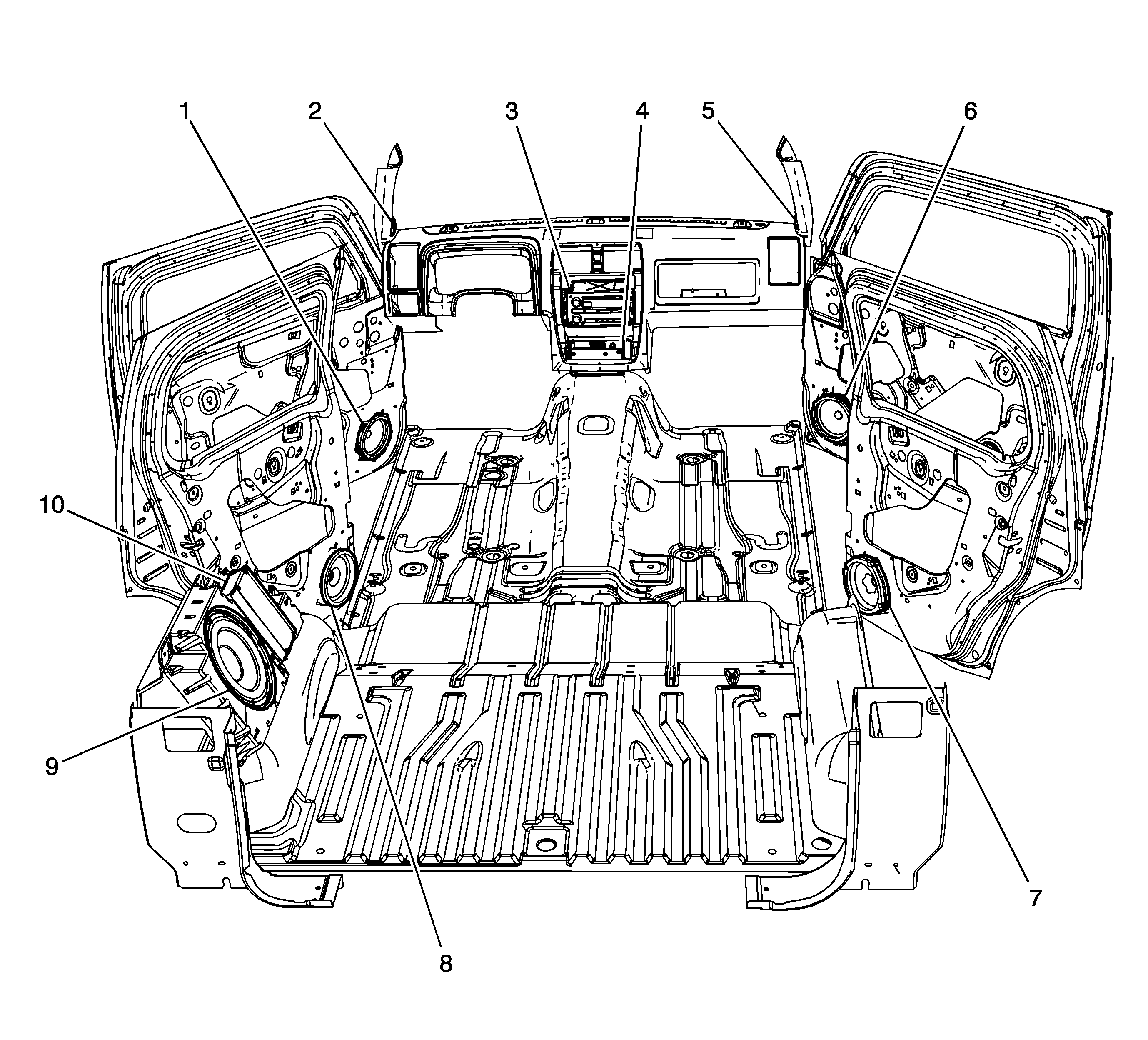 1
2
3
4
5
6
10
9
8
7