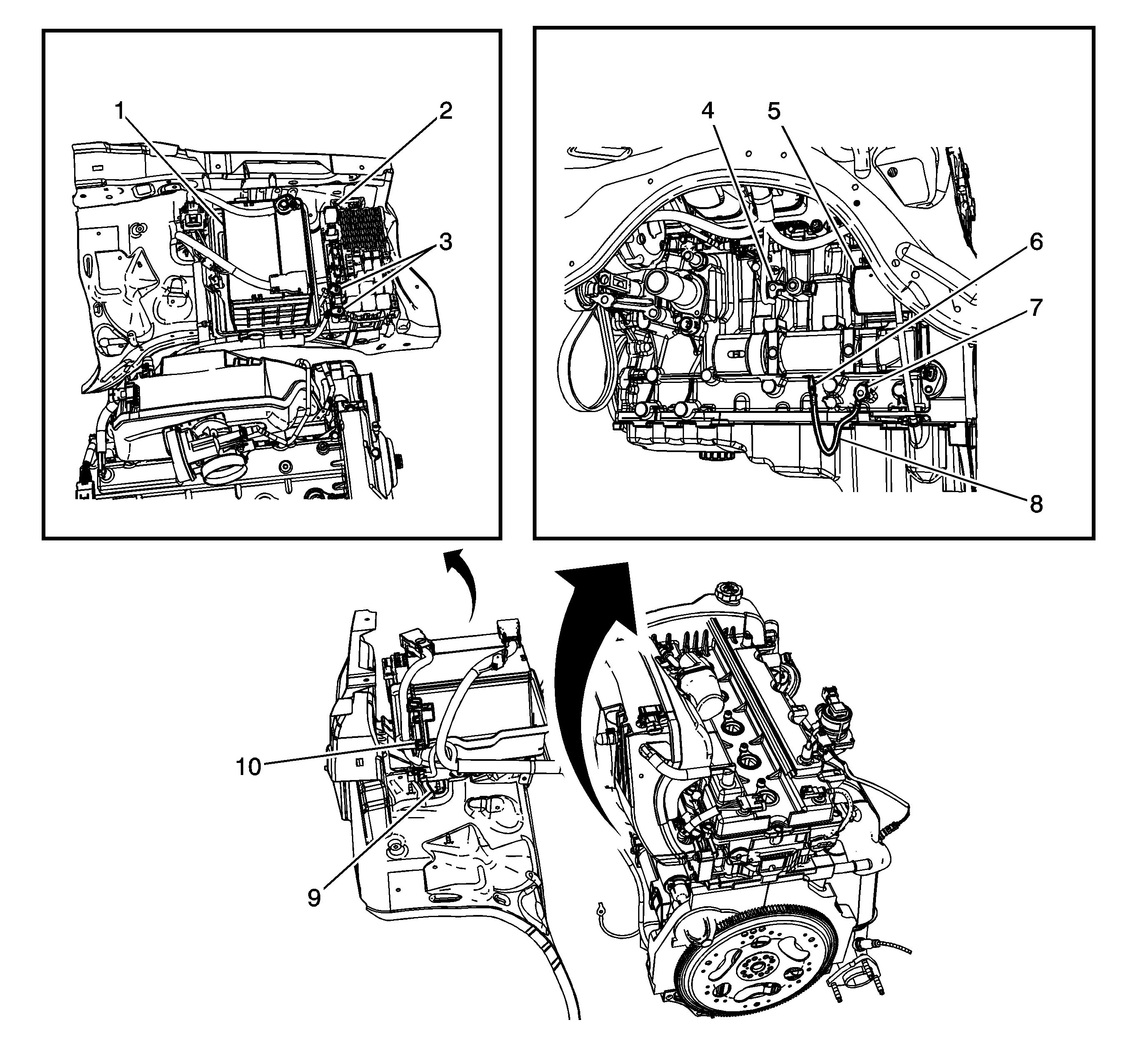 1
2
3
4
5
6
7
8
10
9