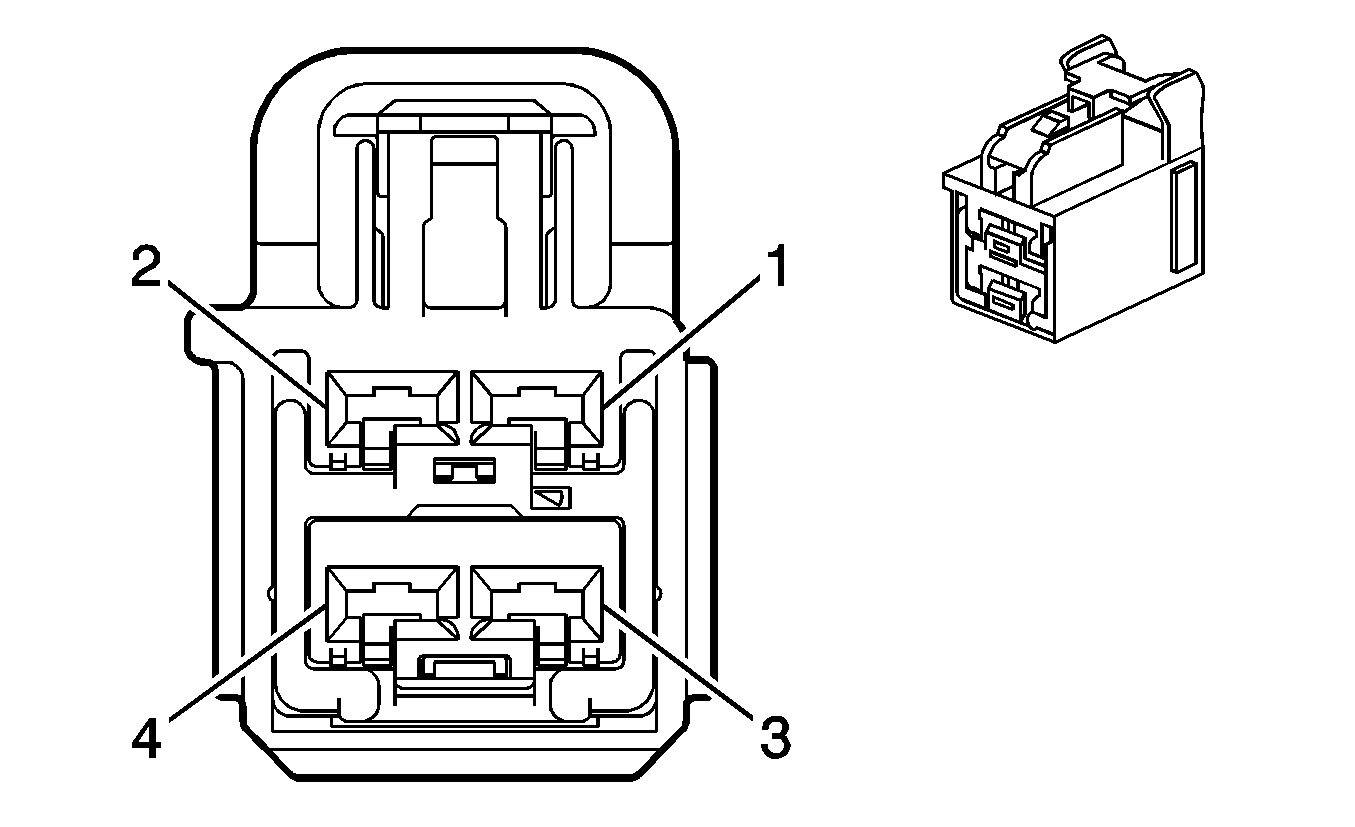 2
1
4
3