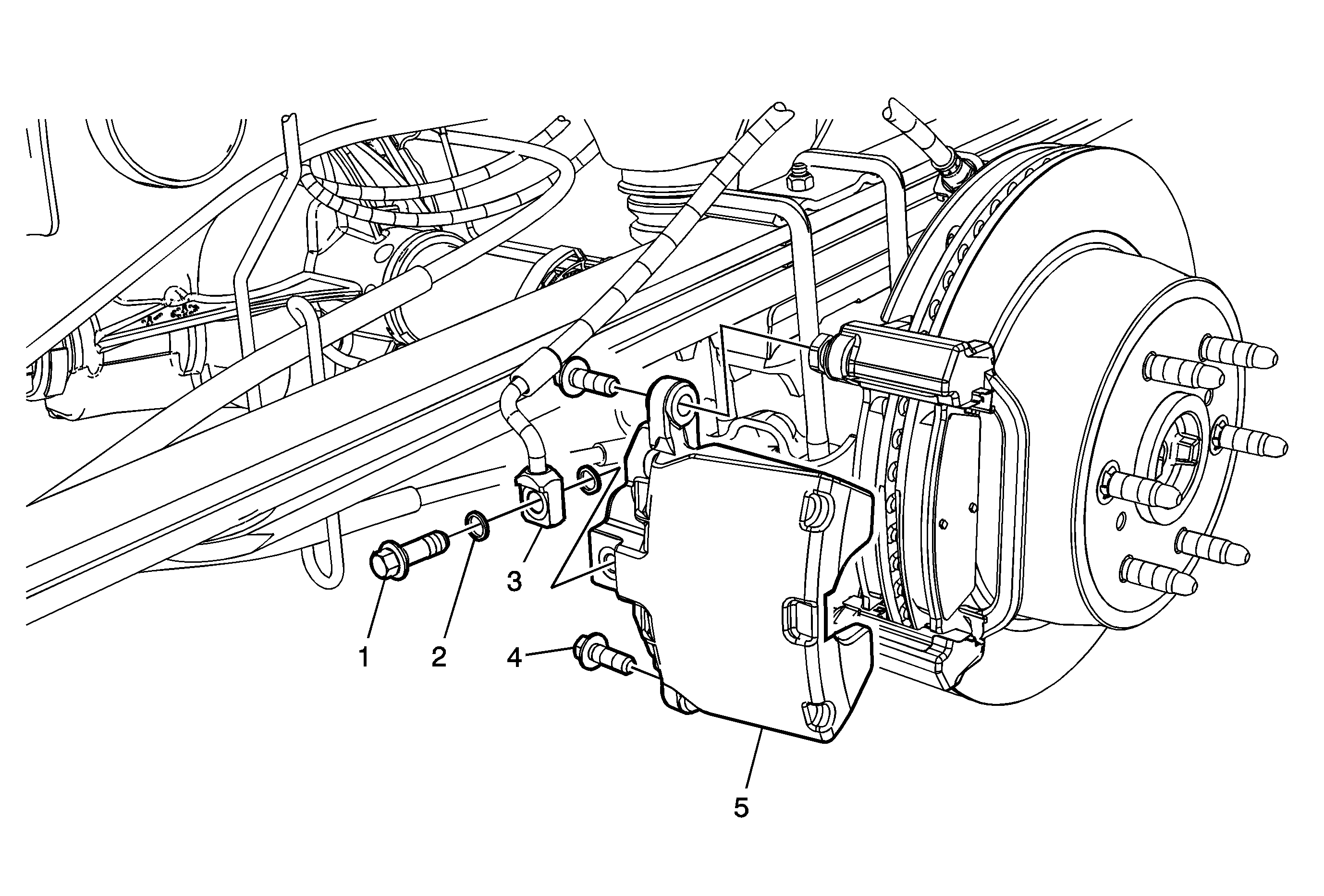 3
1
2
4
5