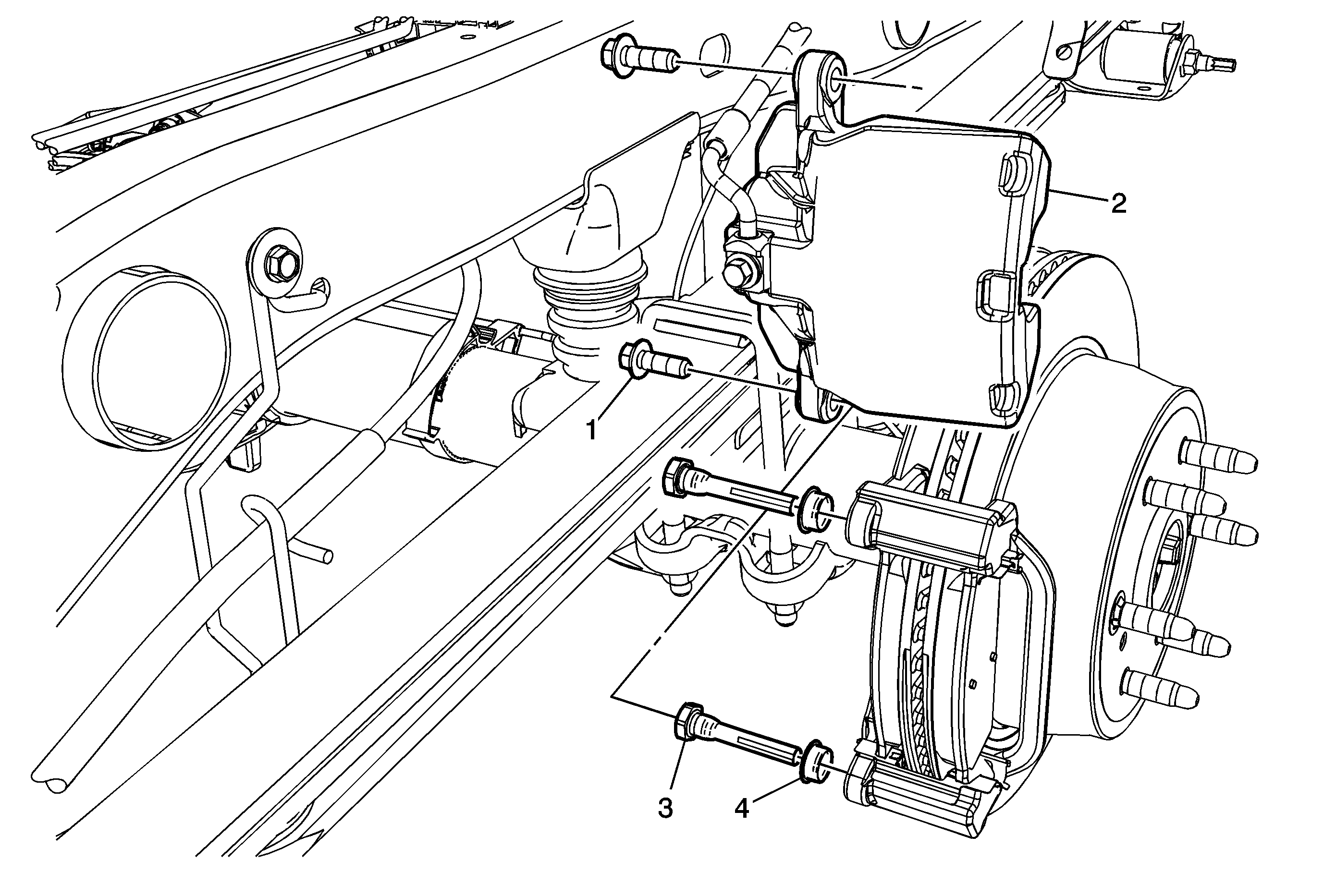 2
1
3
4