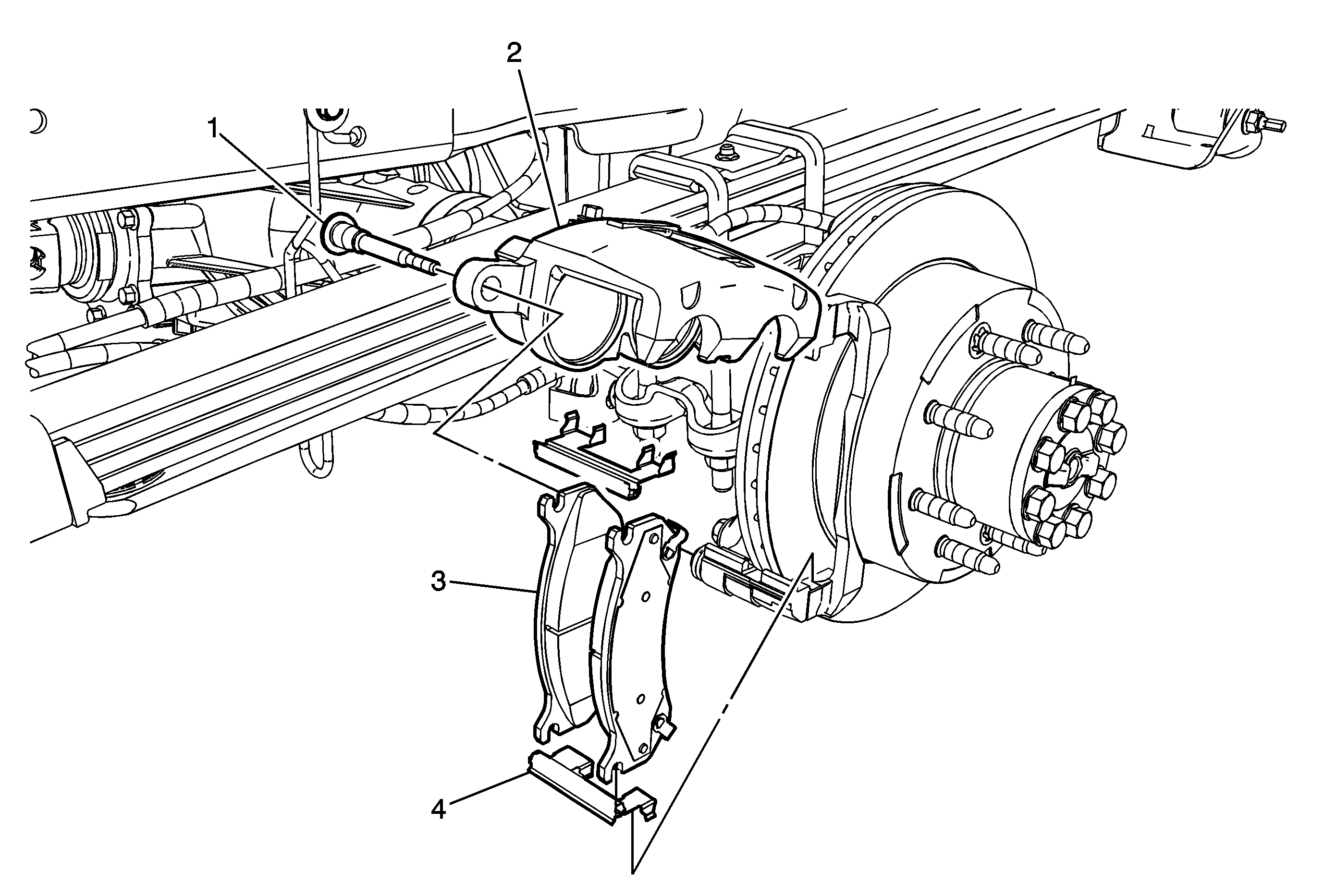 2
1
3
4