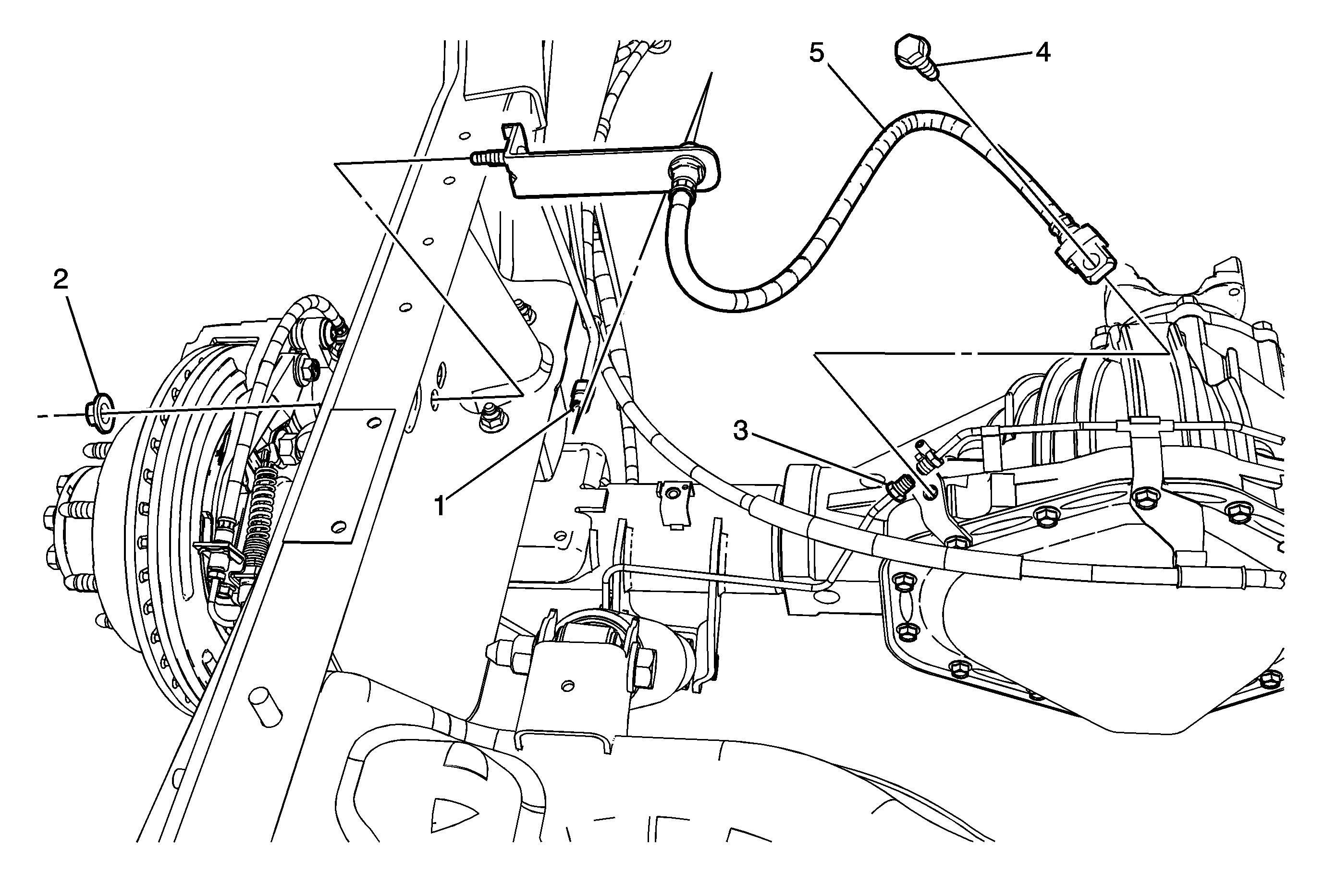 5
4
2
3
1