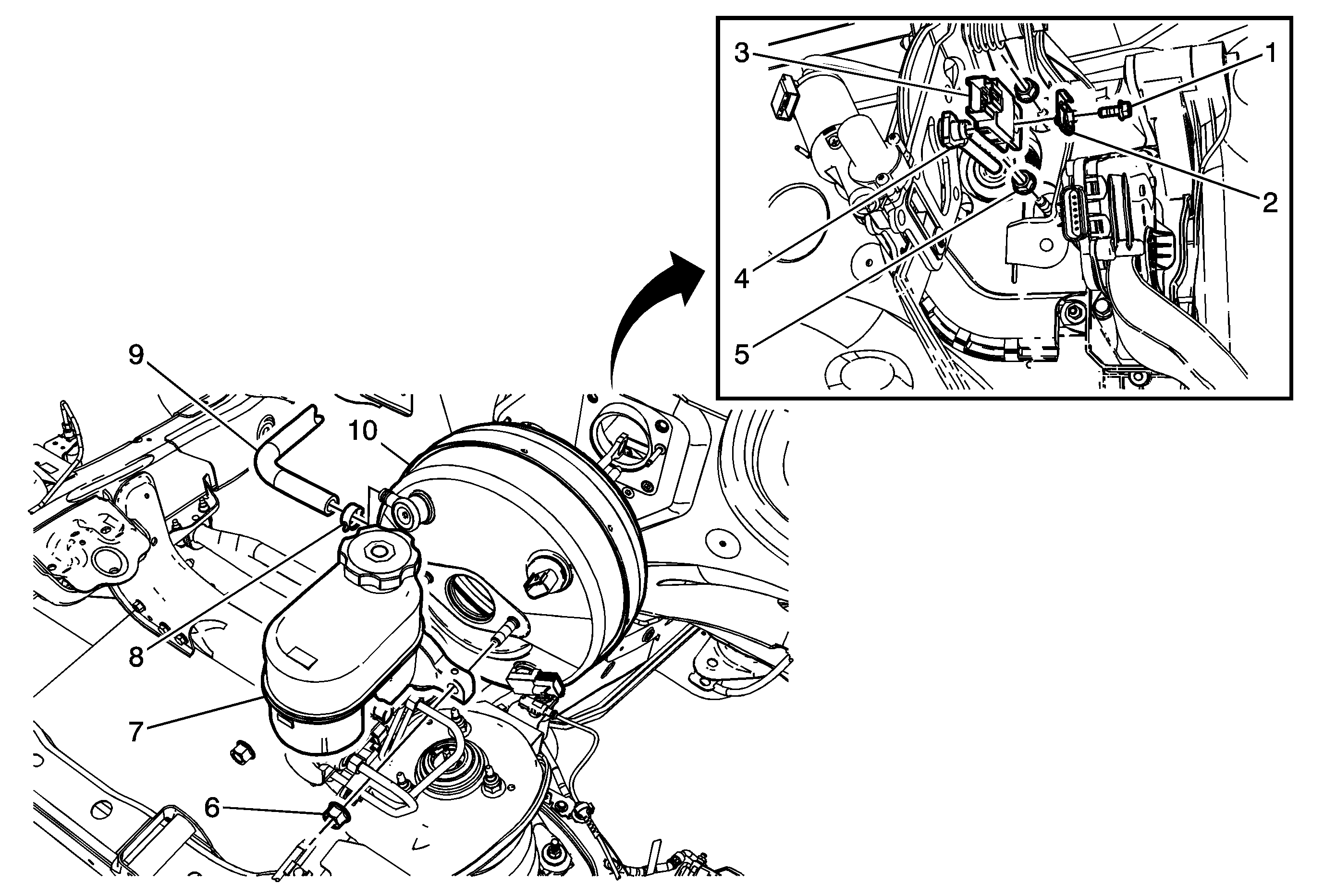 3
1
2
4
5
9
10
8
7
6