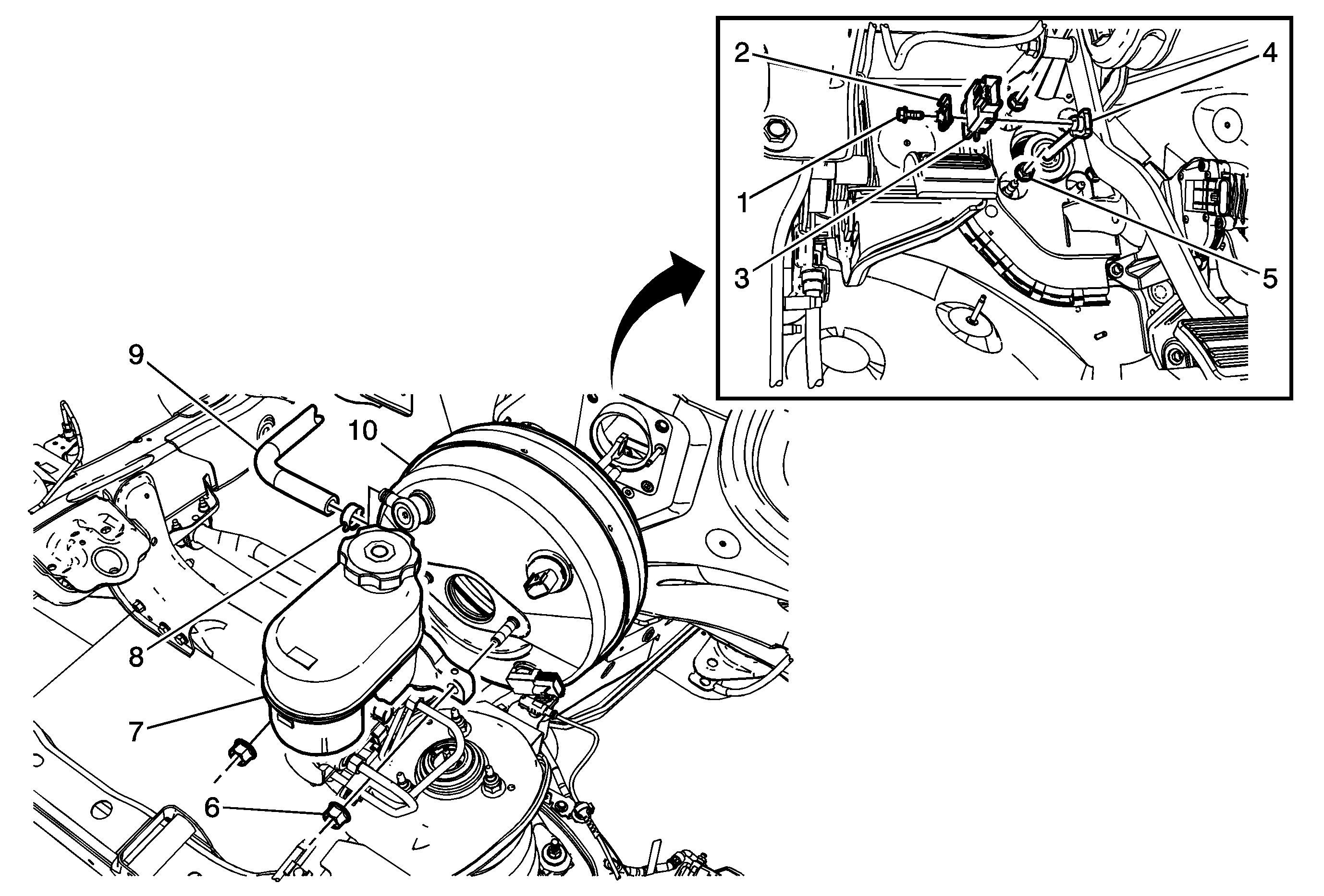 2
4
1
3
5
9
10
8
7
6