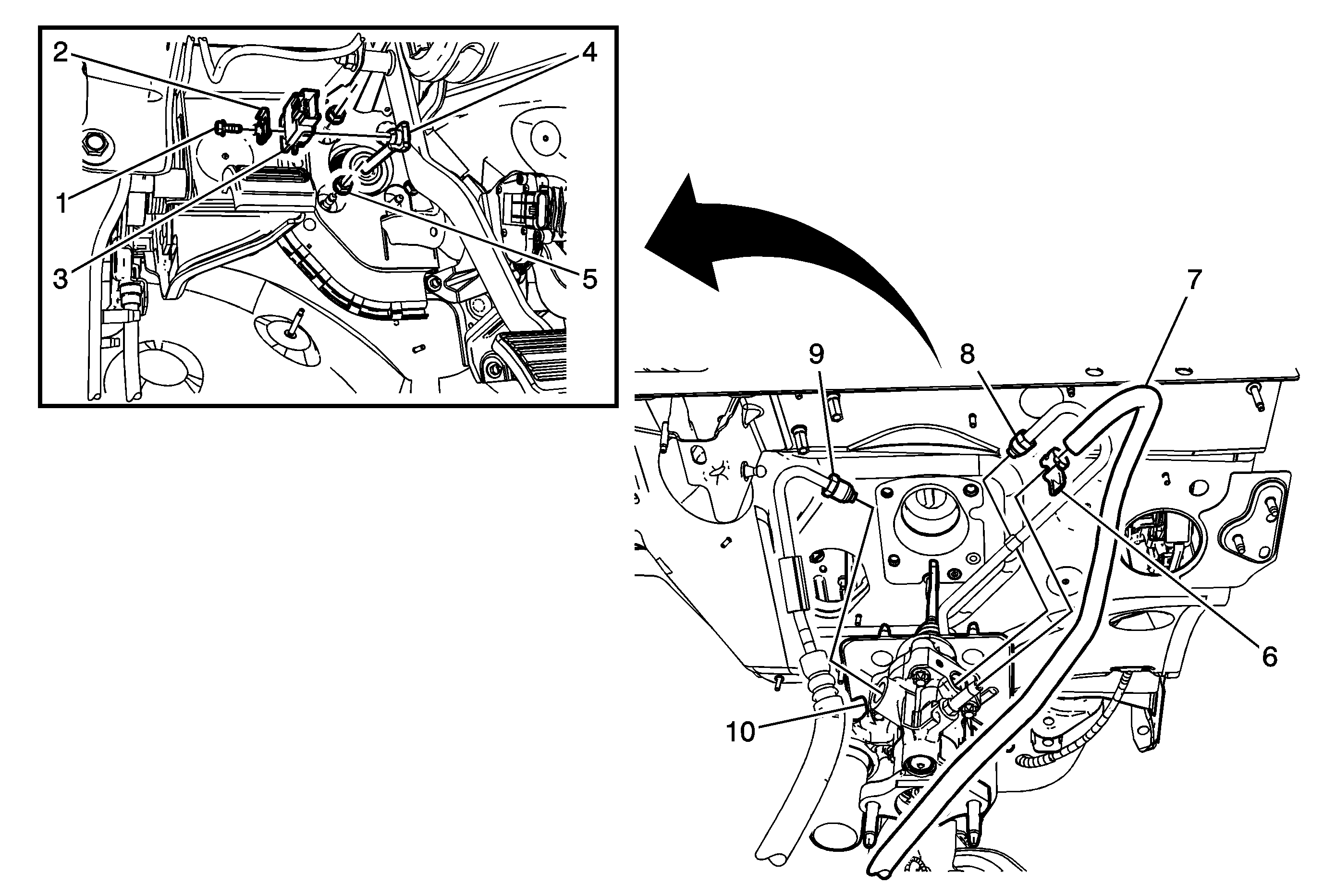 2
4
1
3
5
7
9
8
6
10